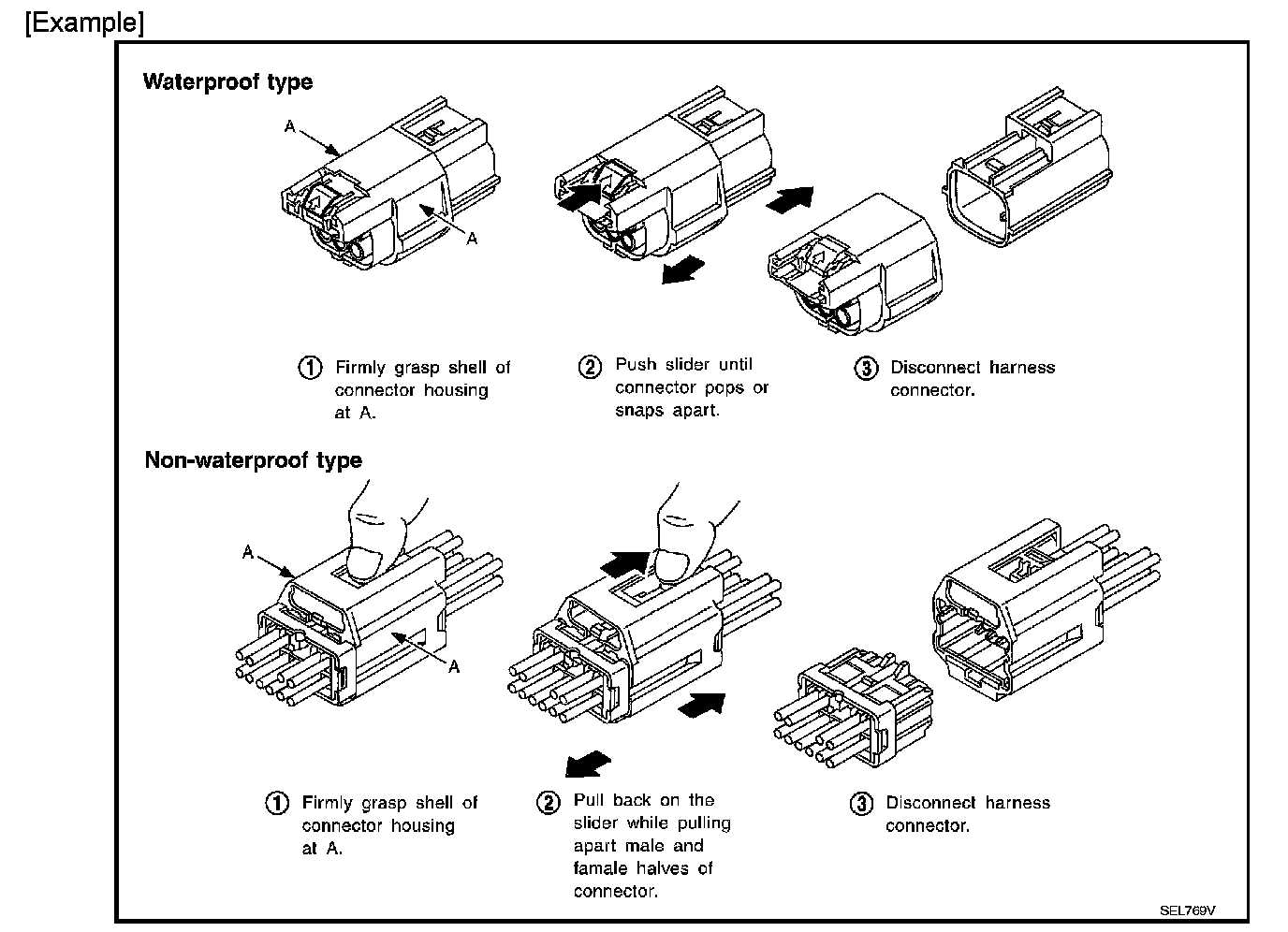 [Example]

Waterproof type

A

A

① Firmly grasp shell of connector housing at A.

② Push slider until connector pops or snaps apart.

③ Disconnect harness connector.

Non-waterproof type

A

A

① Firmly grasp shell of connector housing at A.

② Pull back on the slider while pulling apart male and famale halves of connector.

③ Disconnect harness connector.

SEL769V