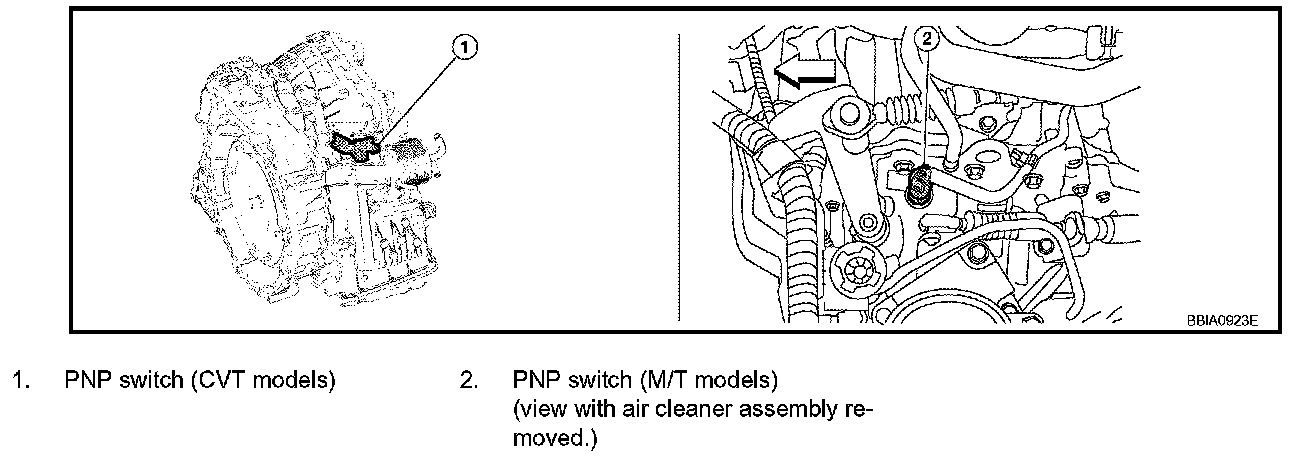 1

2

BBIA0923E

1. PNP switch (CVT models)

2. PNP switch (M/T models) (view with air cleaner assembly removed.)