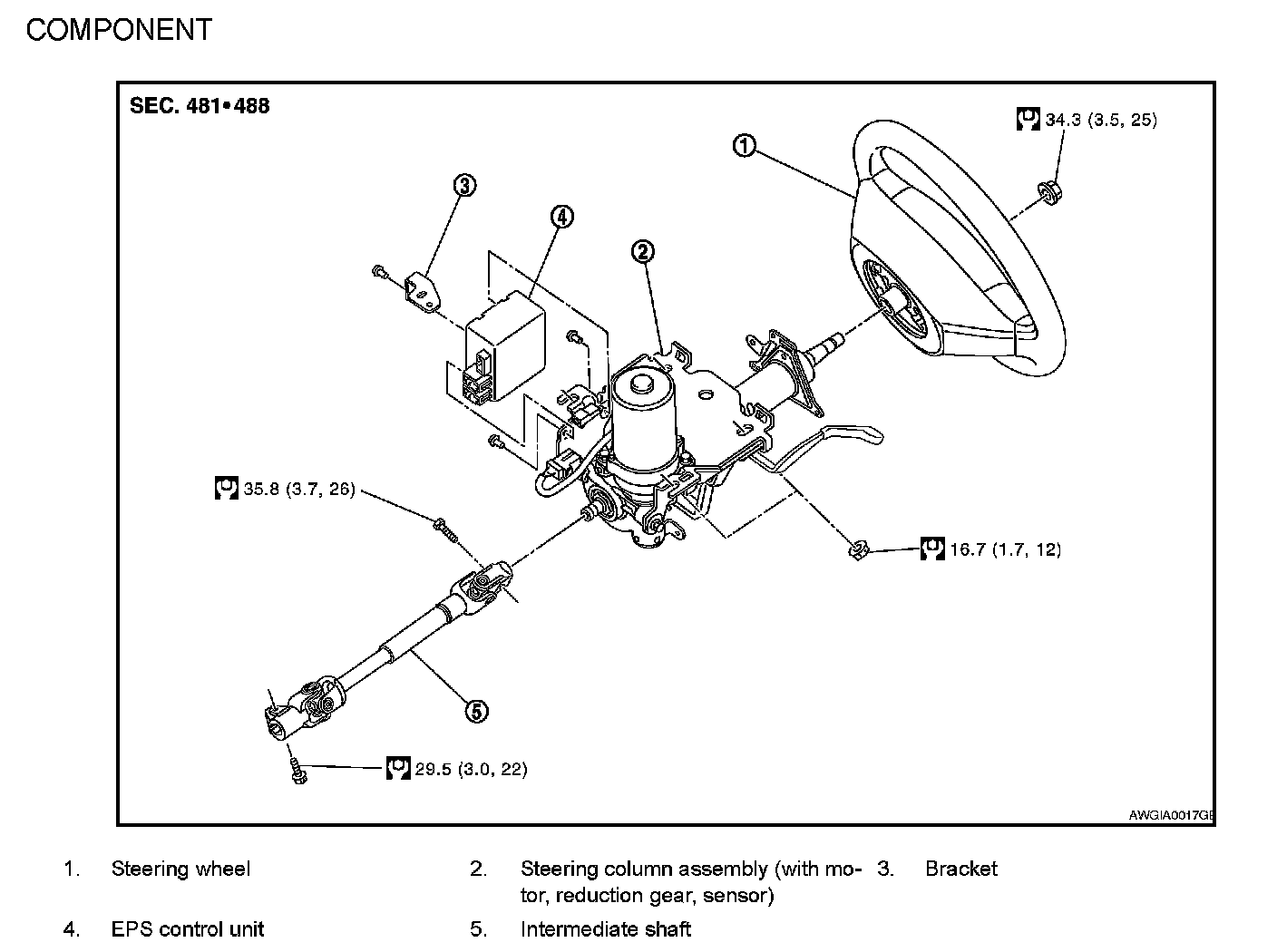 COMPONENT

SEC. 481•488

34.3 (3.5, 25)

1

3

4

2

35.8 (3.7, 26)

16.7 (1.7, 12)

5

29.5 (3.0, 22)

AWGIA0017GE

1. Steering wheel
2. Steering column assembly (with motor, reduction gear, sensor)
3. Bracket
4. EPS control unit
5. Intermediate shaft