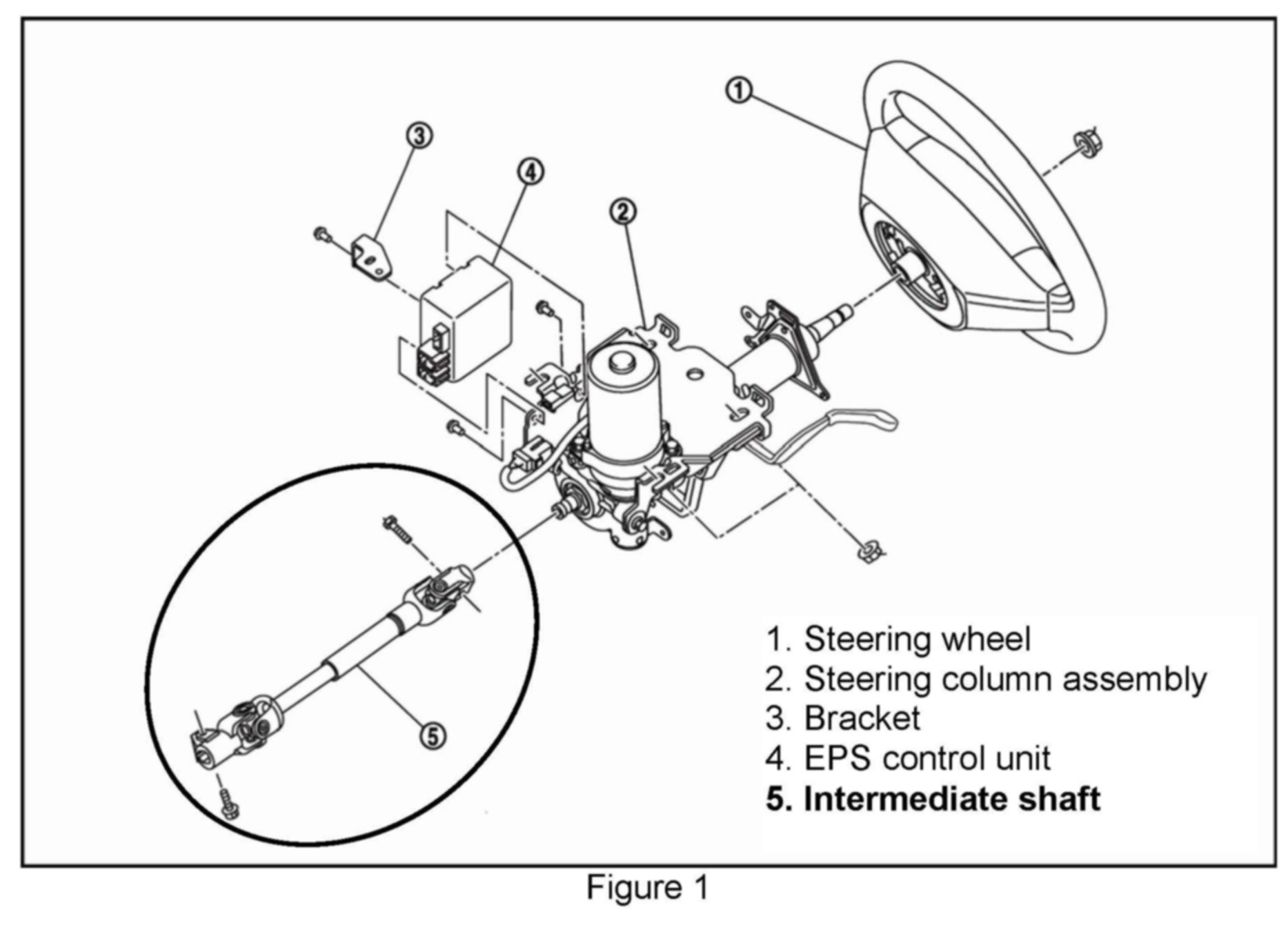 1
3
4
2
5

1. Steering wheel
2. Steering column assembly
3. Bracket
4. EPS control unit
5. Intermediate shaft

Figure 1