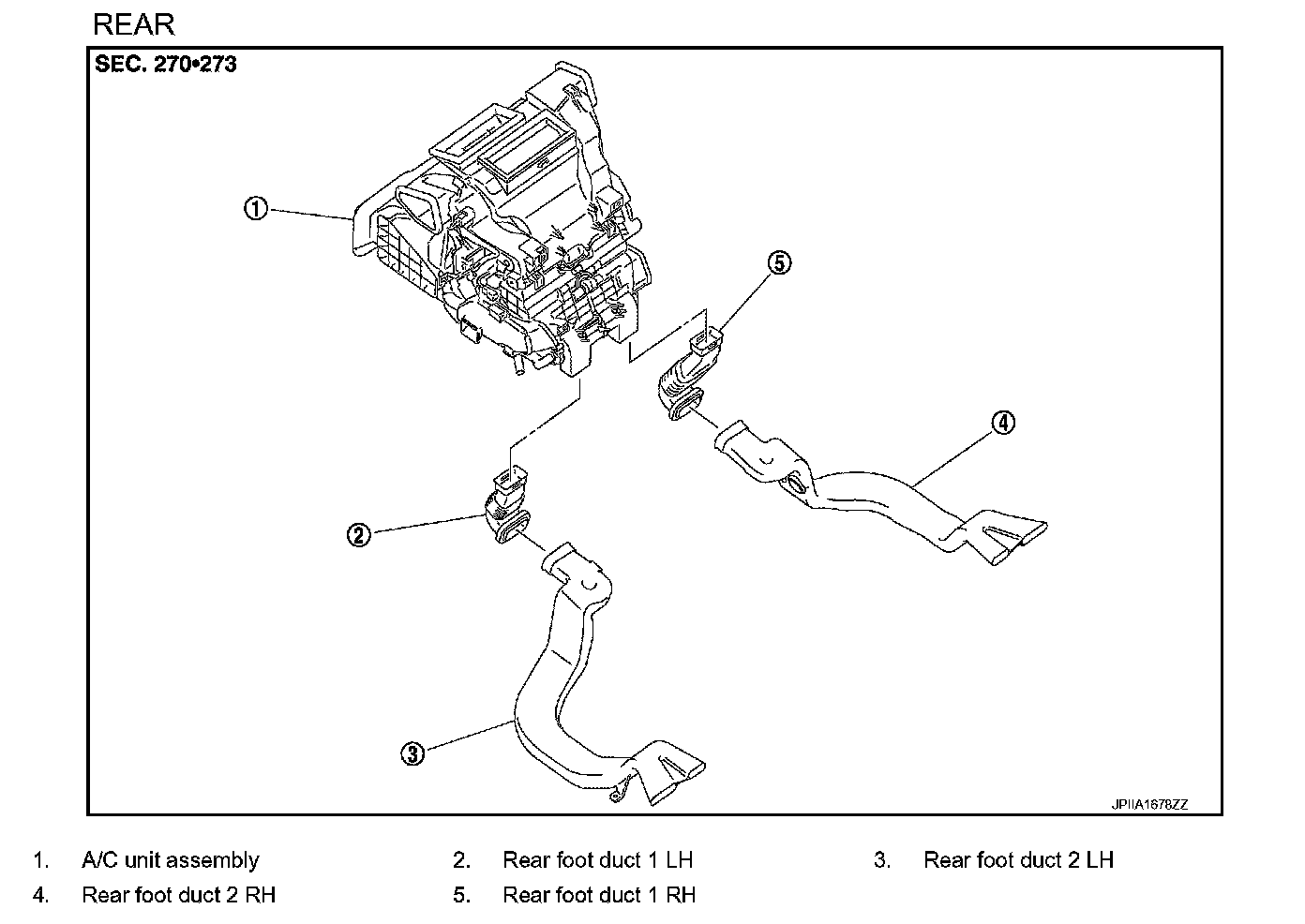 REAR

SEC. 270•273

①

⑤

④

②

③

JPIIA1678ZZ

1. A/C unit assembly
2. Rear foot duct 1 LH
3. Rear foot duct 2 LH
4. Rear foot duct 2 RH
5. Rear foot duct 1 RH