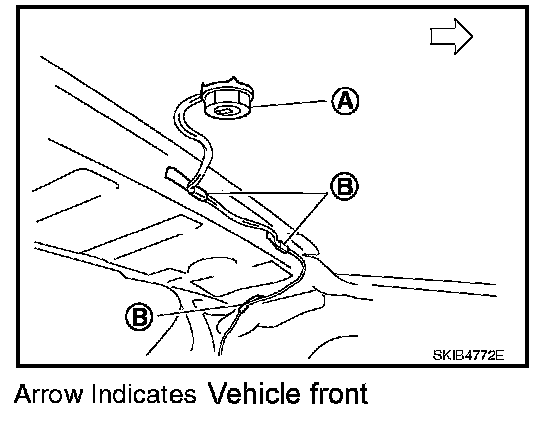 A

B

B

SKIB4772E

Arrow Indicates Vehicle front