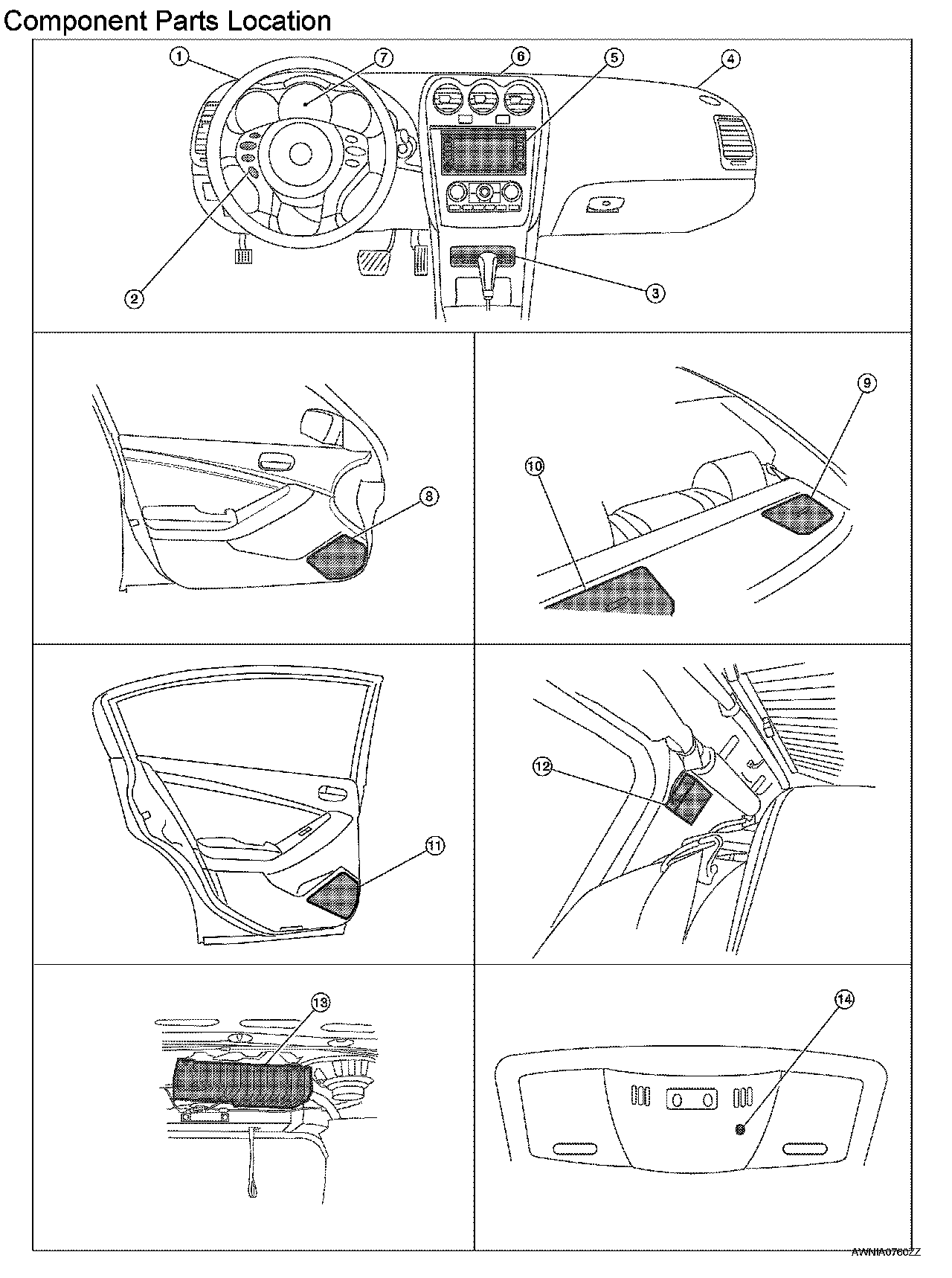 Component Parts Location

1
7
6
5
4
2
3

8

9
10

11

12

13

14

AWNIA0760ZZ