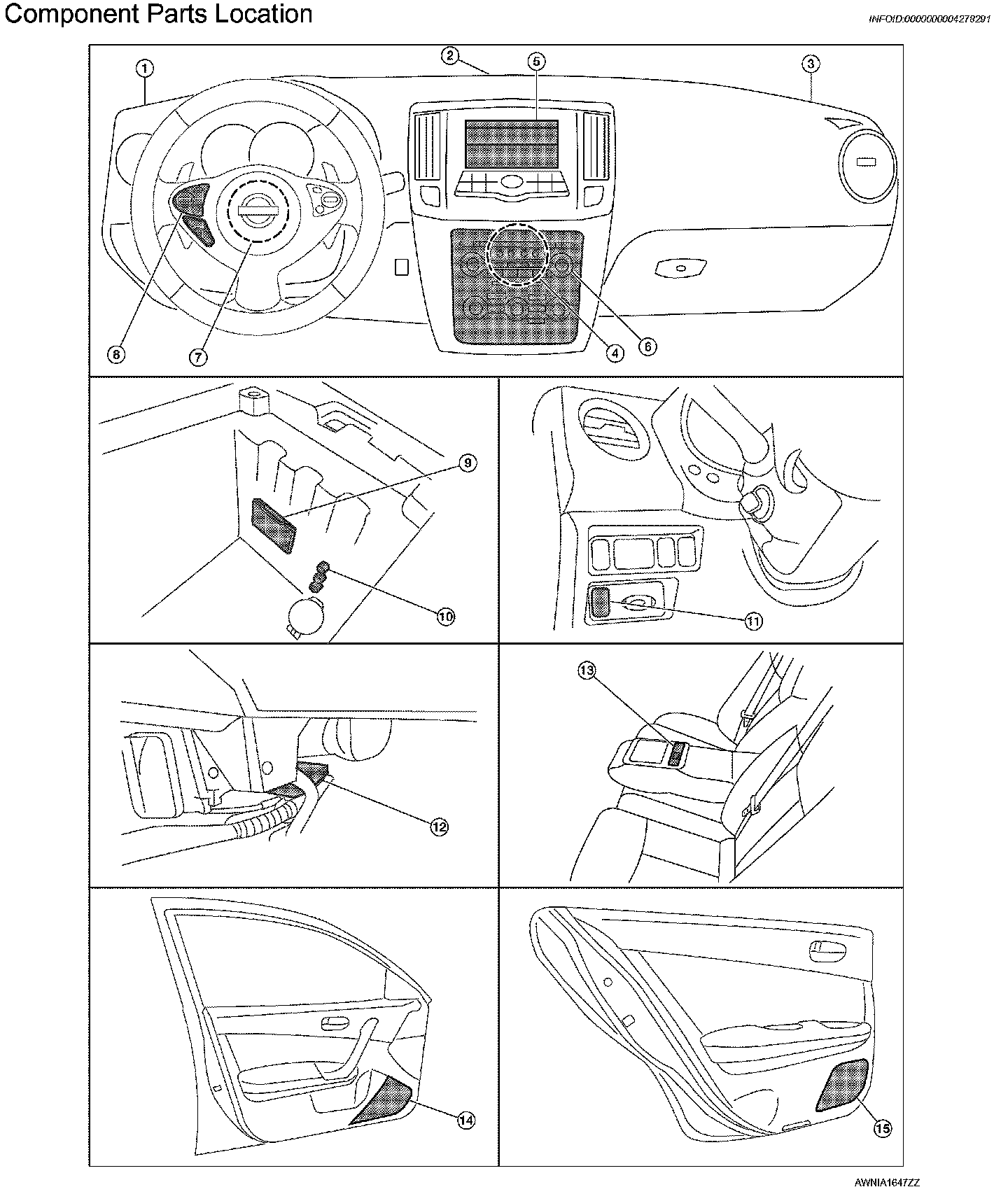 Component Parts Location

INFOID:0000000004278291

1
2
5
3
8
7
4
6
9
10
11
13
12
14
15

AWNIA1647ZZ