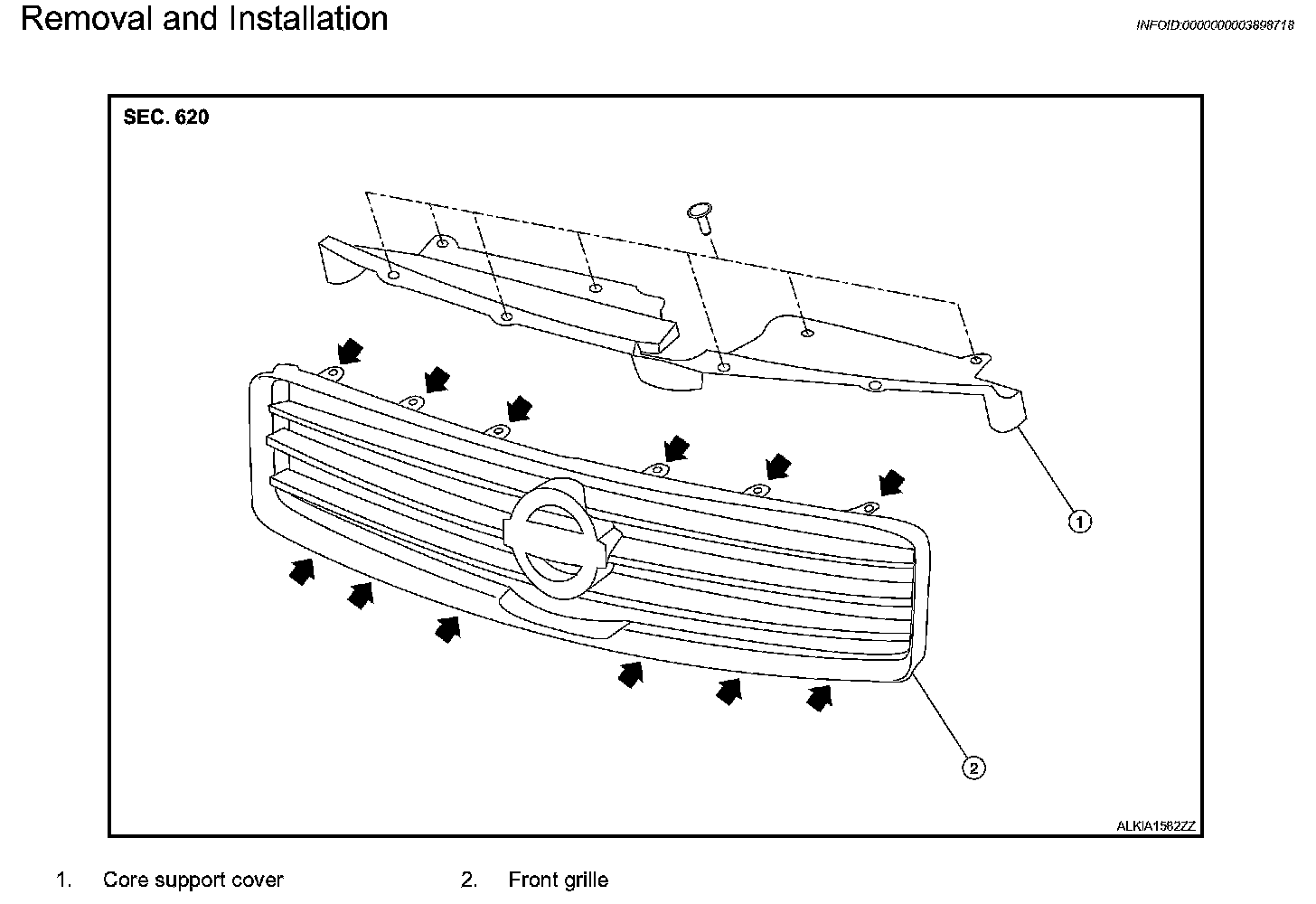 Removal and Installation

INFOID:0000000003898718

SEC. 620

1

2

ALKIA1582ZZ

1. Core support cover
2. Front grille