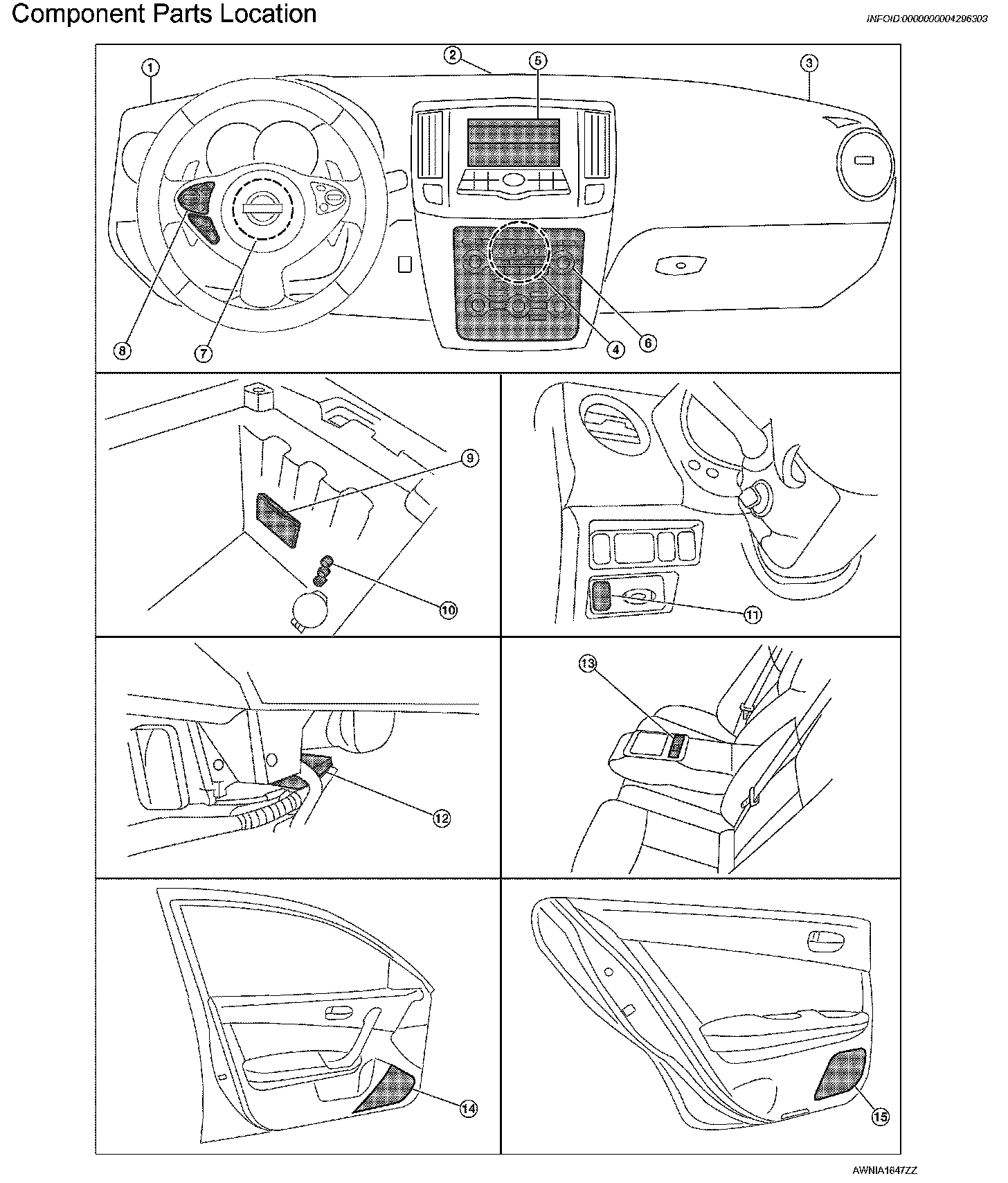 Component Parts Location

INFOID:0000000004296303

1
2
5
3
8
7
4
6
9
10
11
13
12
14
15

AWNIA1647ZZ