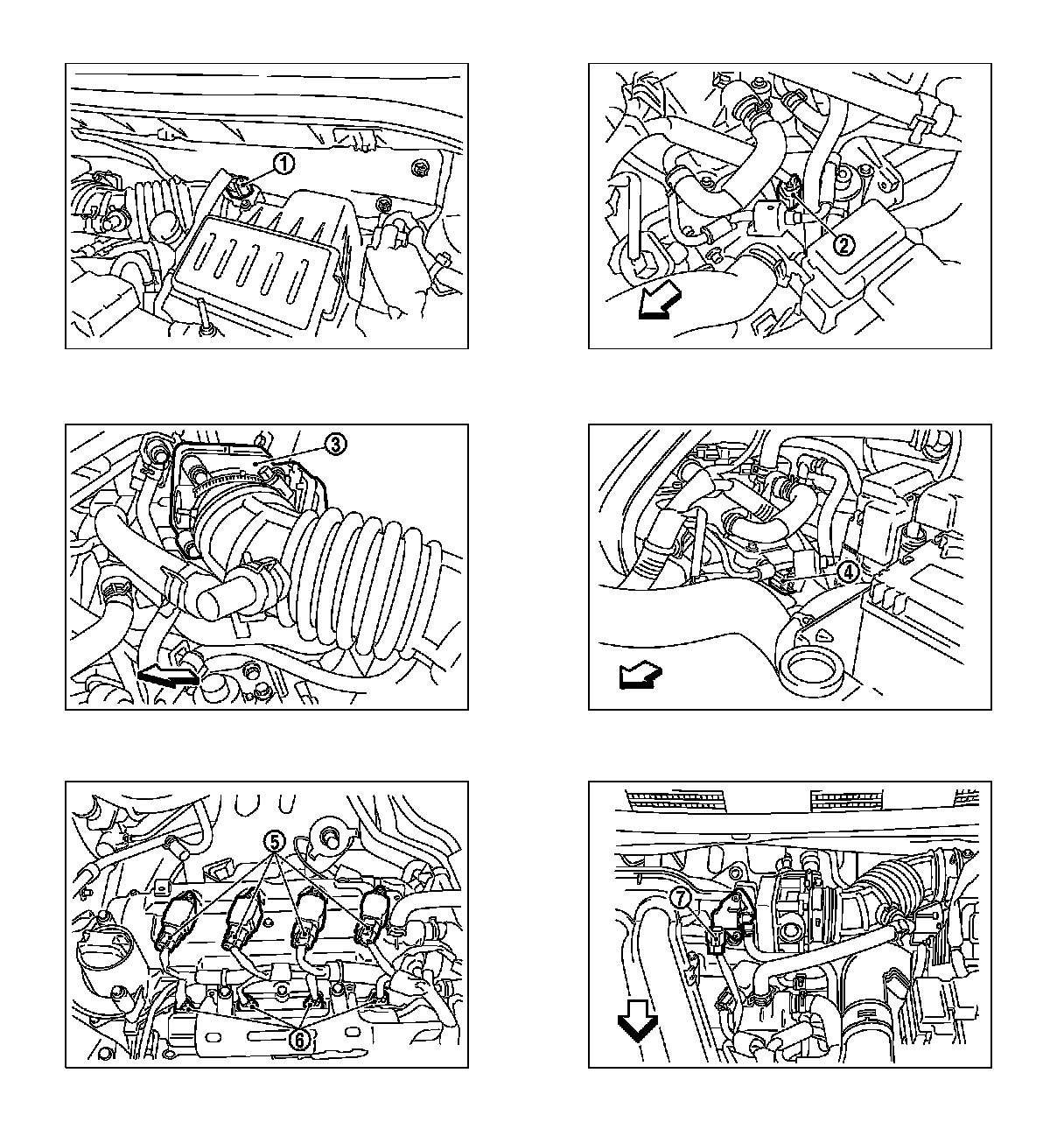 ①

②

③

④

⑤

⑥

⑦