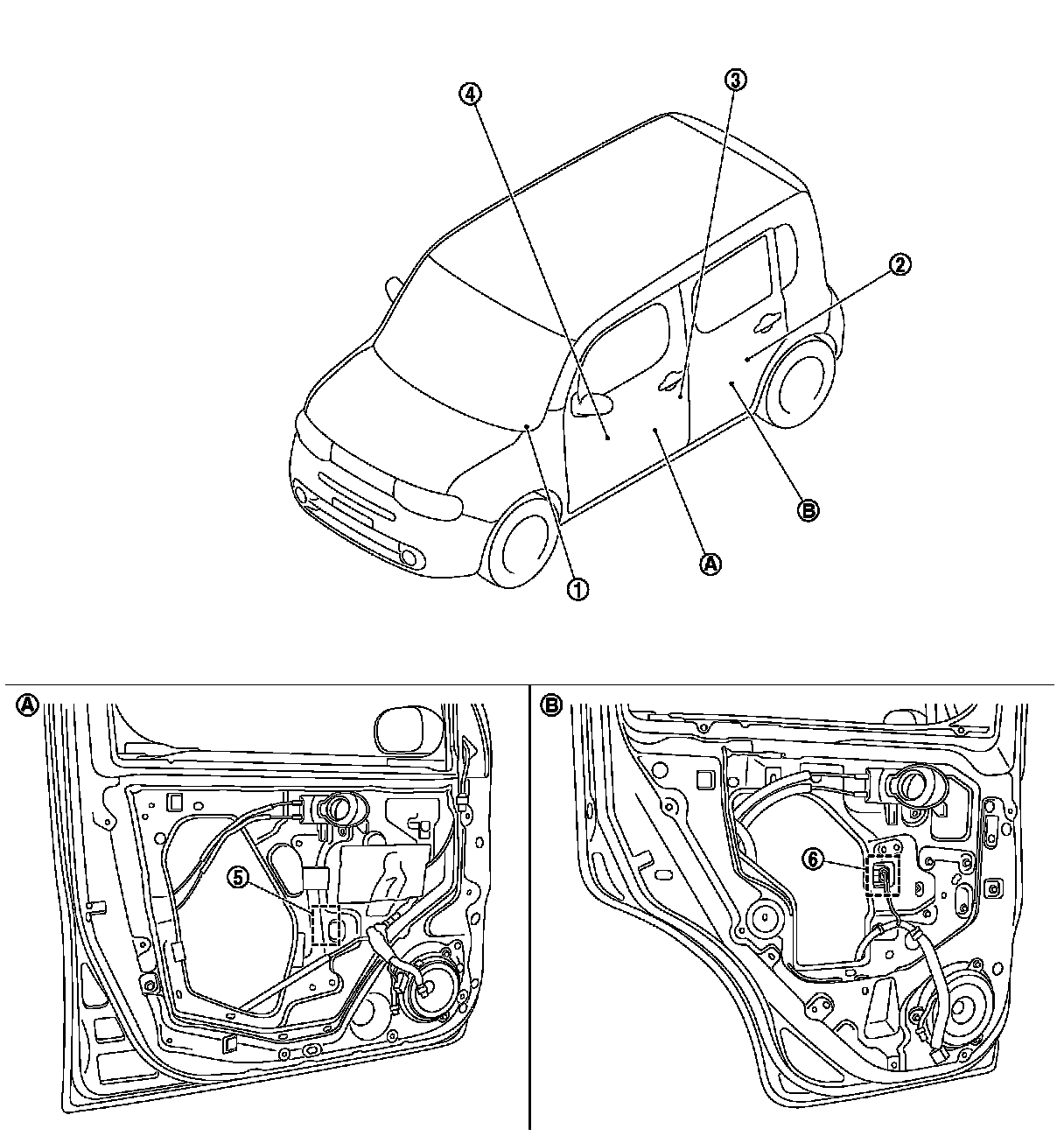 ④
③
②
Ⓑ
Ⓐ
①
Ⓐ
⑤
Ⓑ
⑥