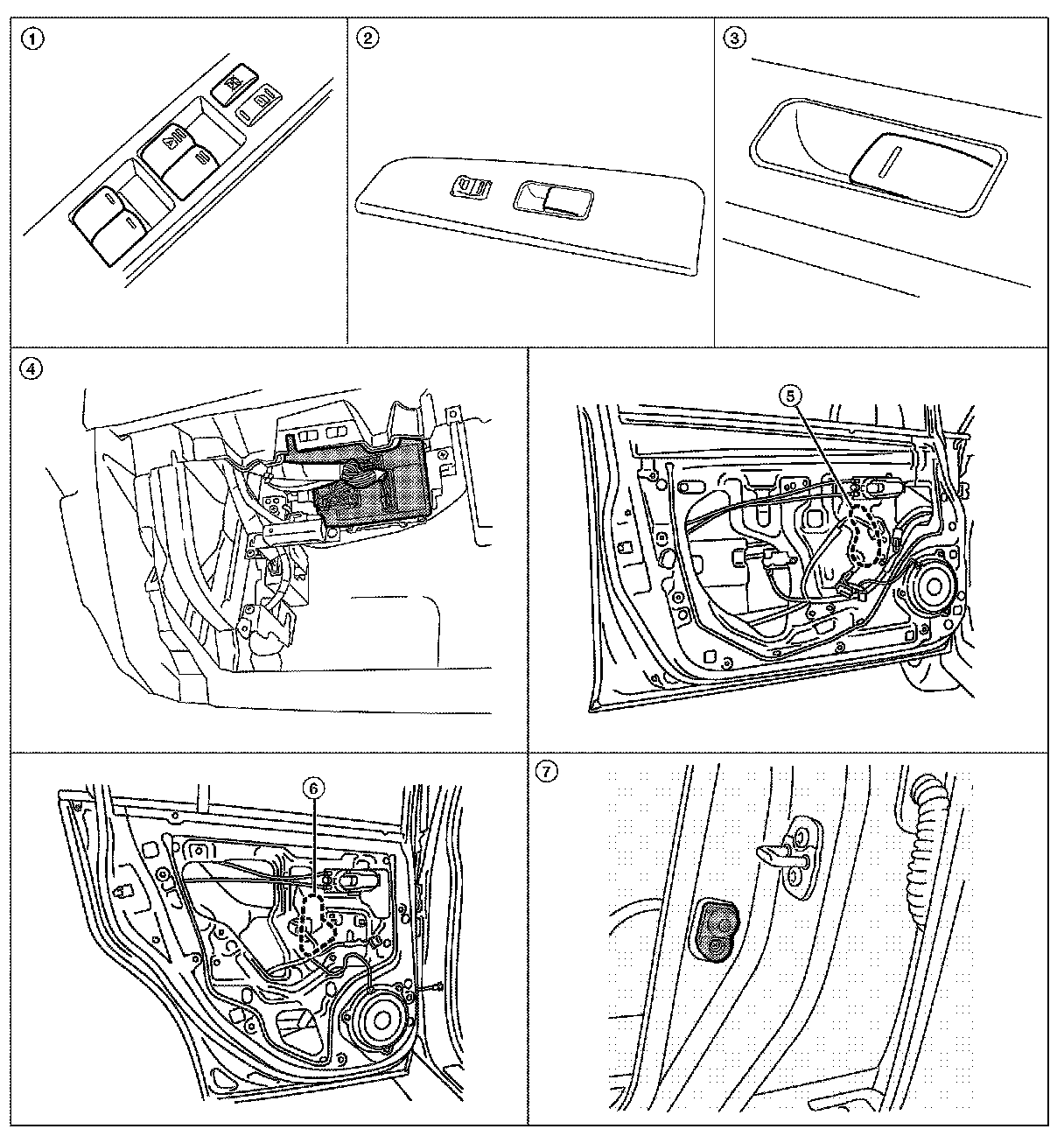 ①

②

③

④

⑤

⑥

⑦