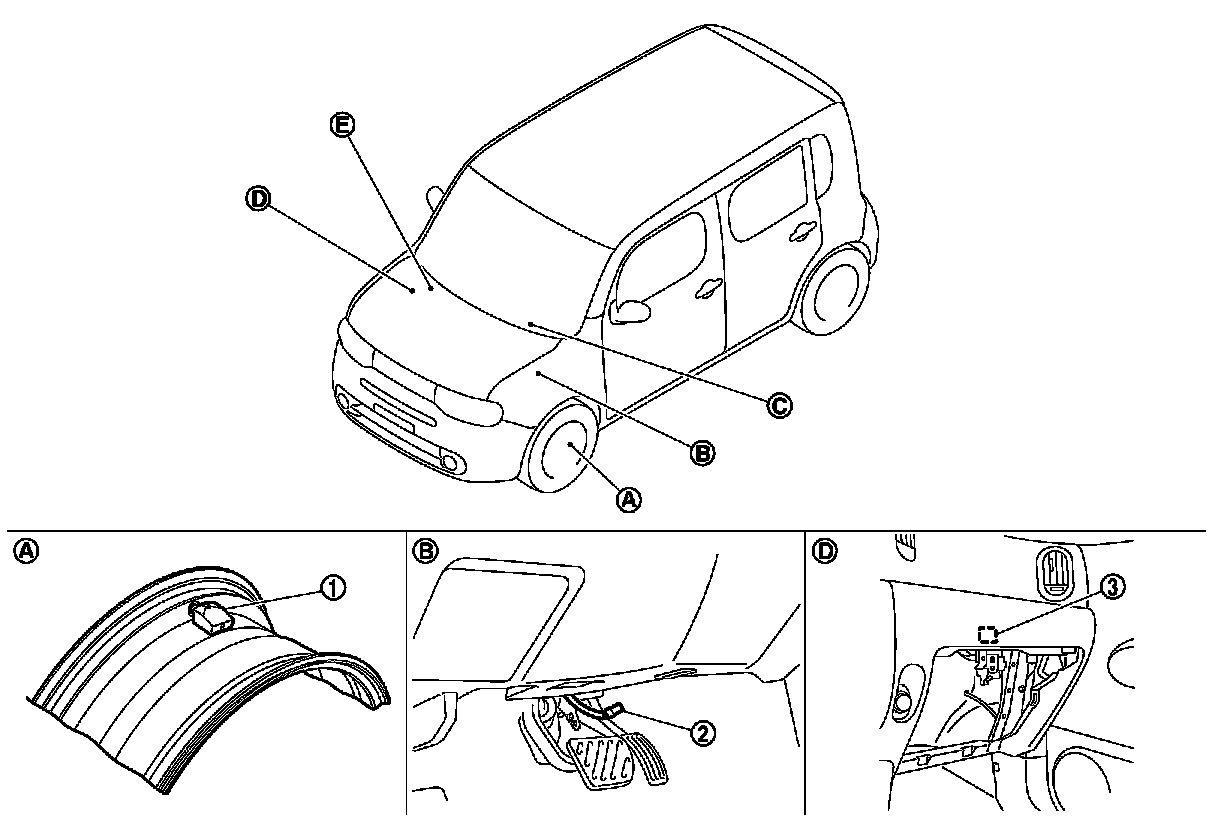 E
D
C
B
A
A
1
B
2
D
3