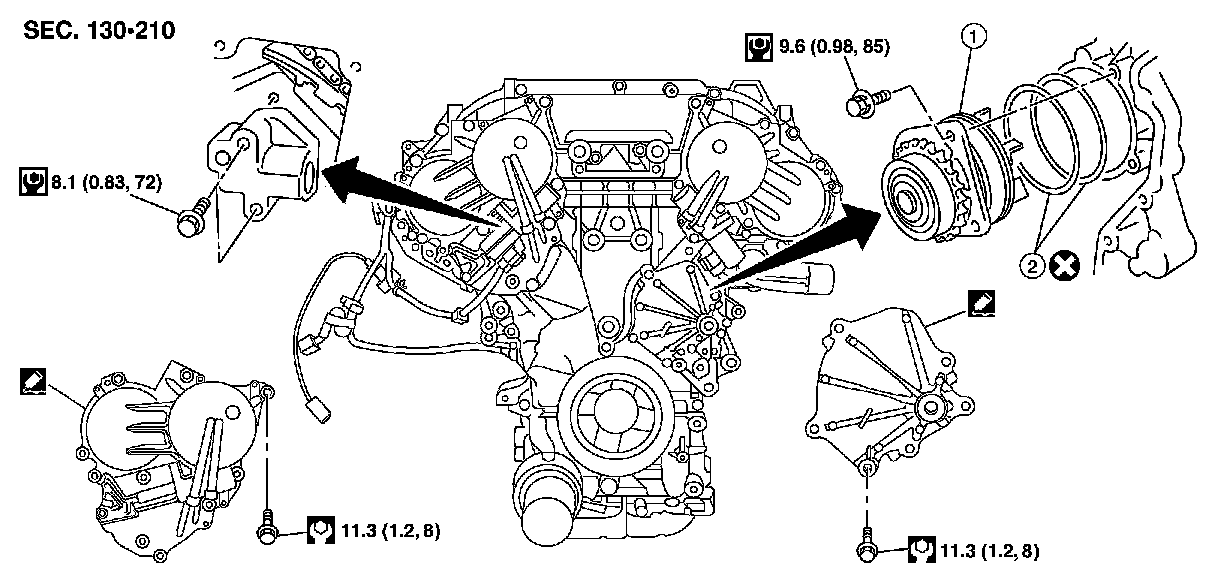 SEC. 130•210

9.6 (0.98, 85)

1

8.1 (0.83, 72)

2

11.3 (1.2, 8)

11.3 (1.2, 8)