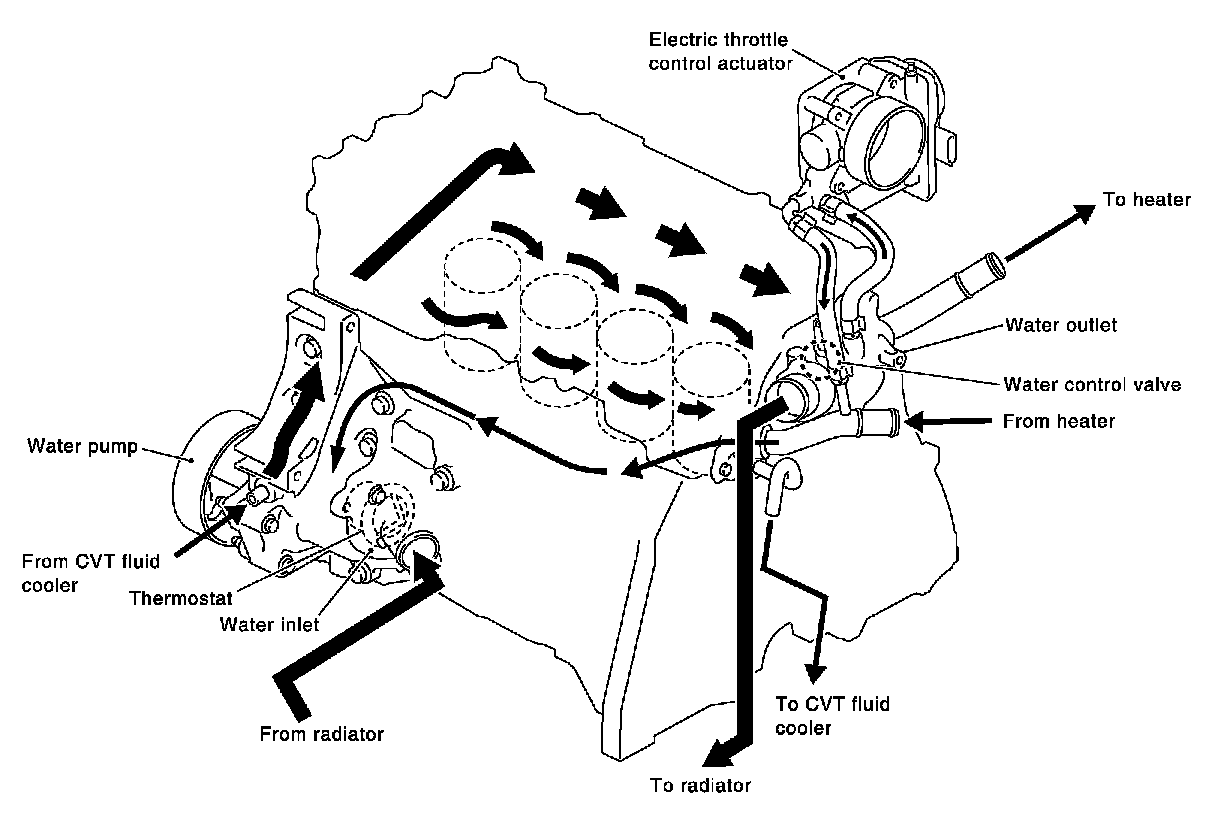 Electric throttle control actuator

To heater

Water outlet

Water control valve

From heater

Water pump

From CVT fluid cooler

Thermostat

Water inlet

From radiator

To CVT fluid cooler

To radiator