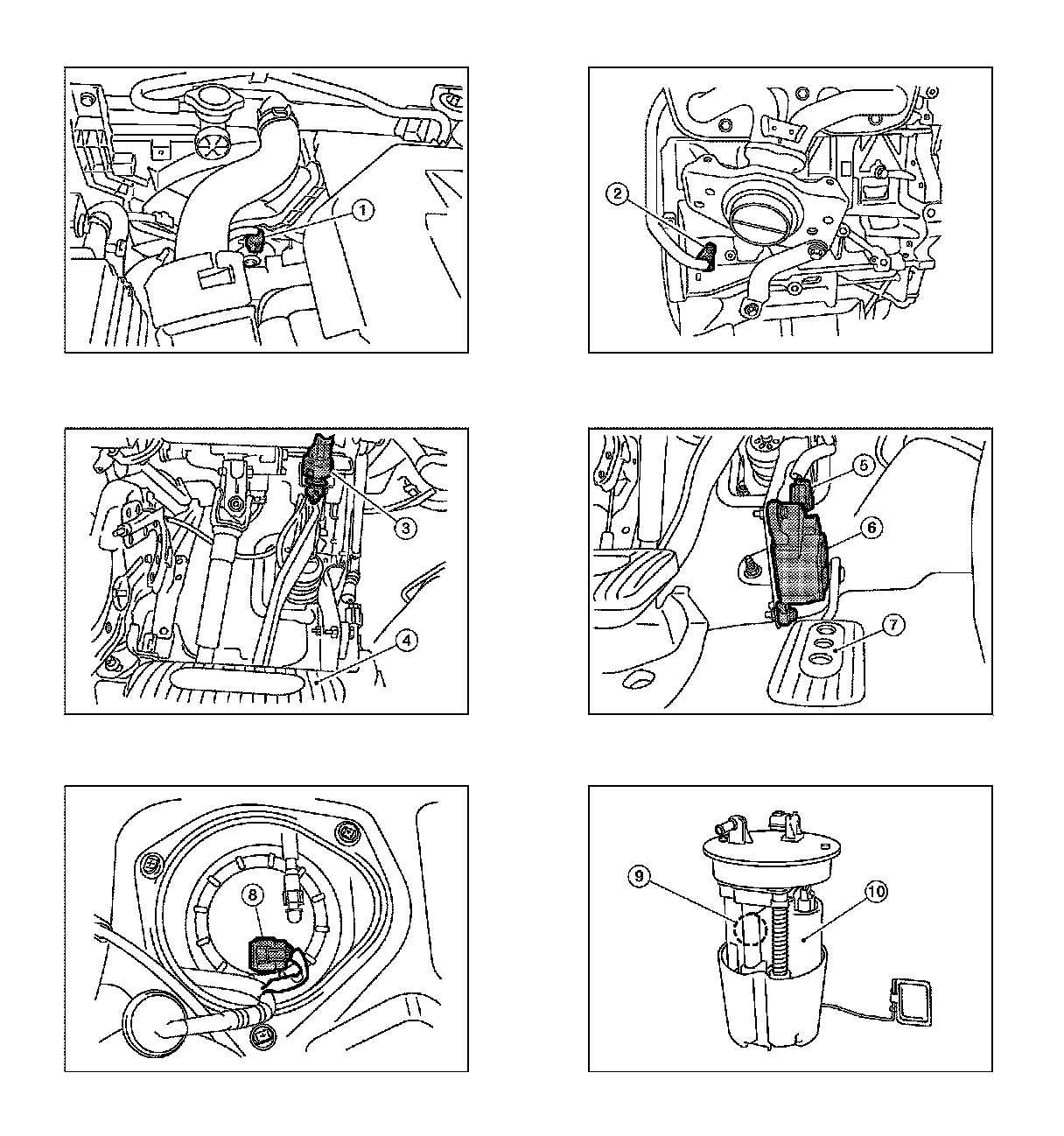 1

2

3

4

5

6

7

8

9

10