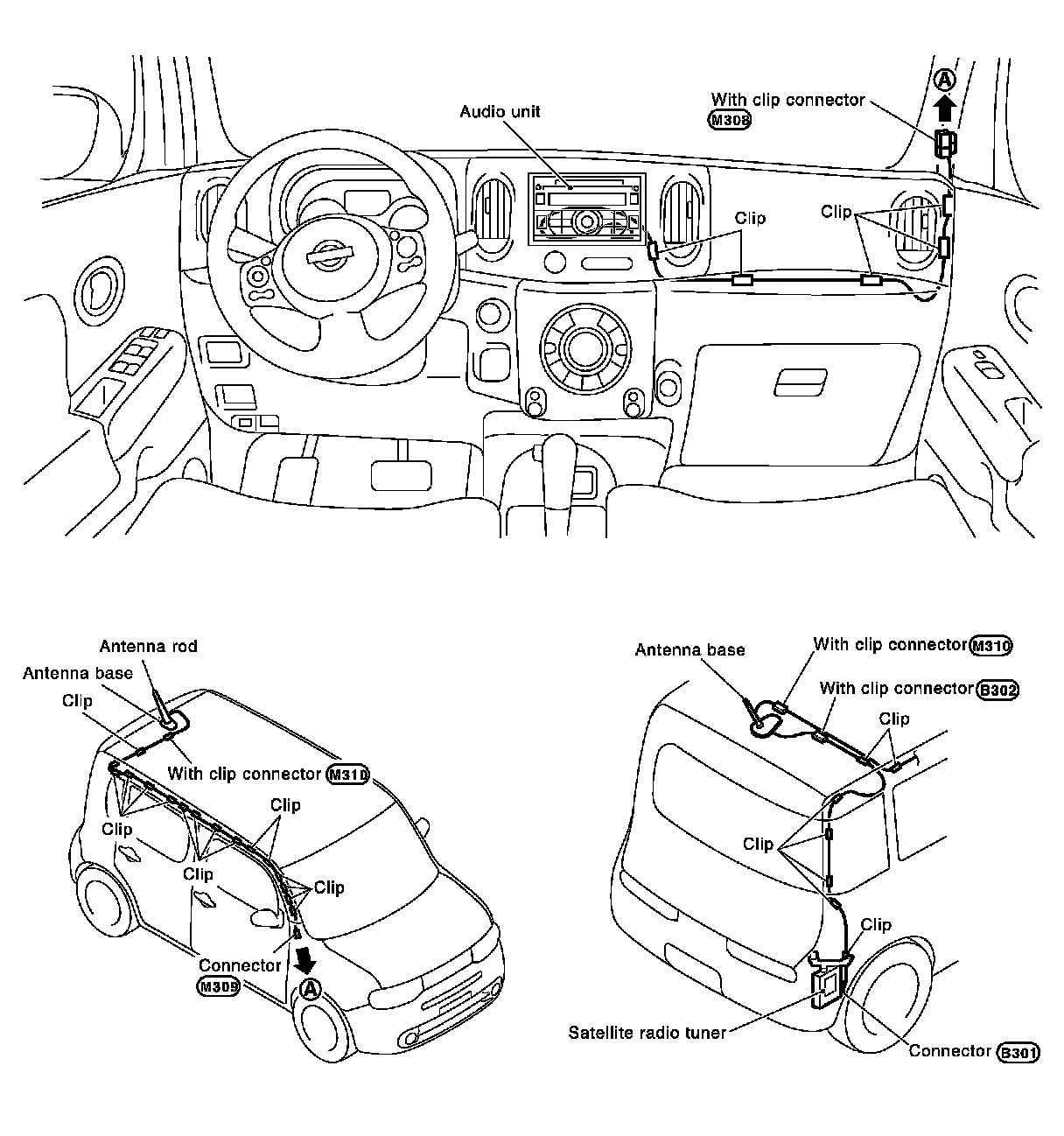 A

With clip connector M308

Audio unit

Clip

Clip

Antenna rod

Antenna base

Clip

With clip connector M310

Clip

Clip

Clip

Clip

Connector M309

A

Antenna base

With clip connector M310

With clip connector B302

Clip

Clip

Clip

Satellite radio tuner

Connector B301