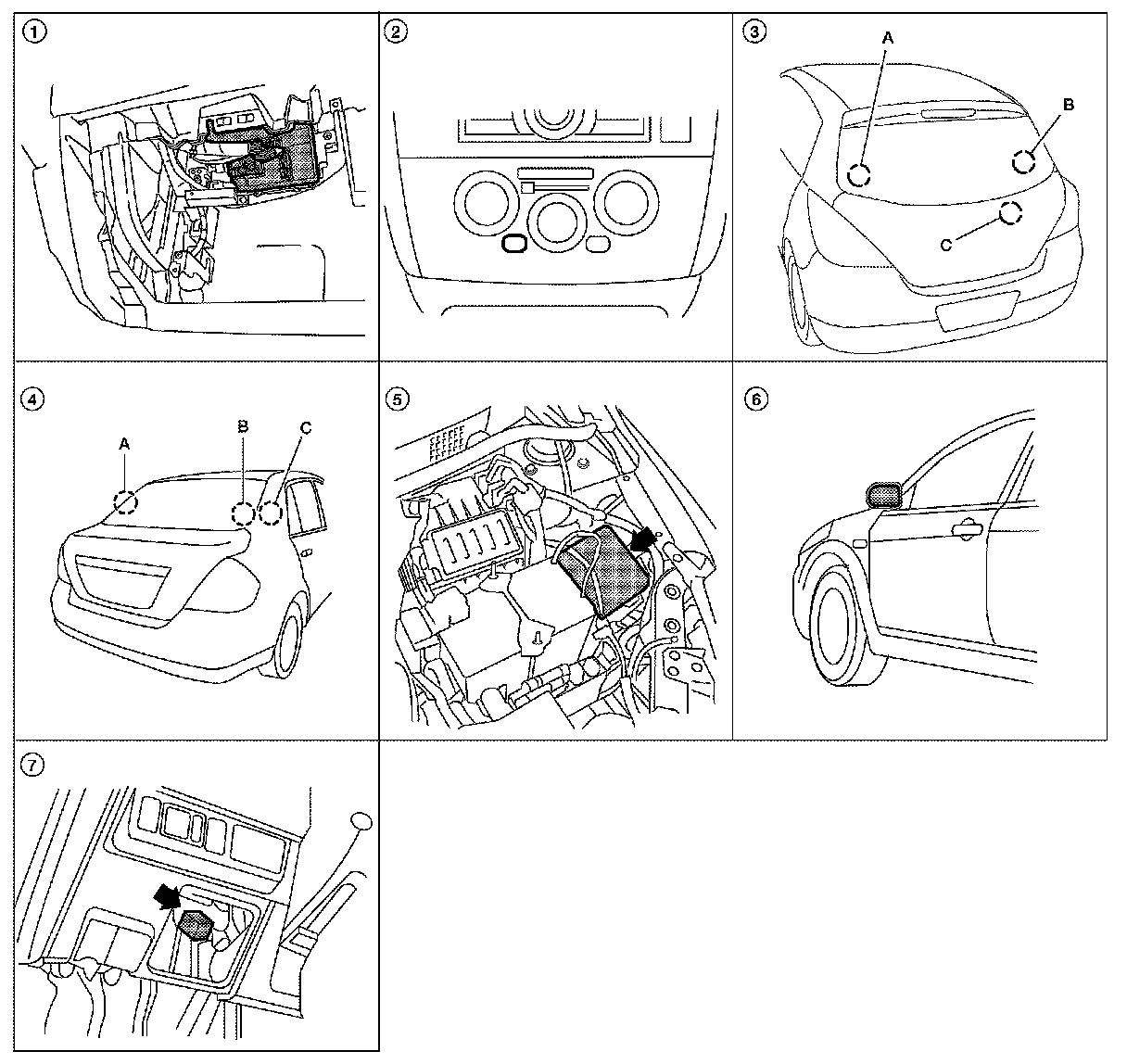 ①

②

③
A
B
C

④
A
B
C

⑤

⑥

⑦