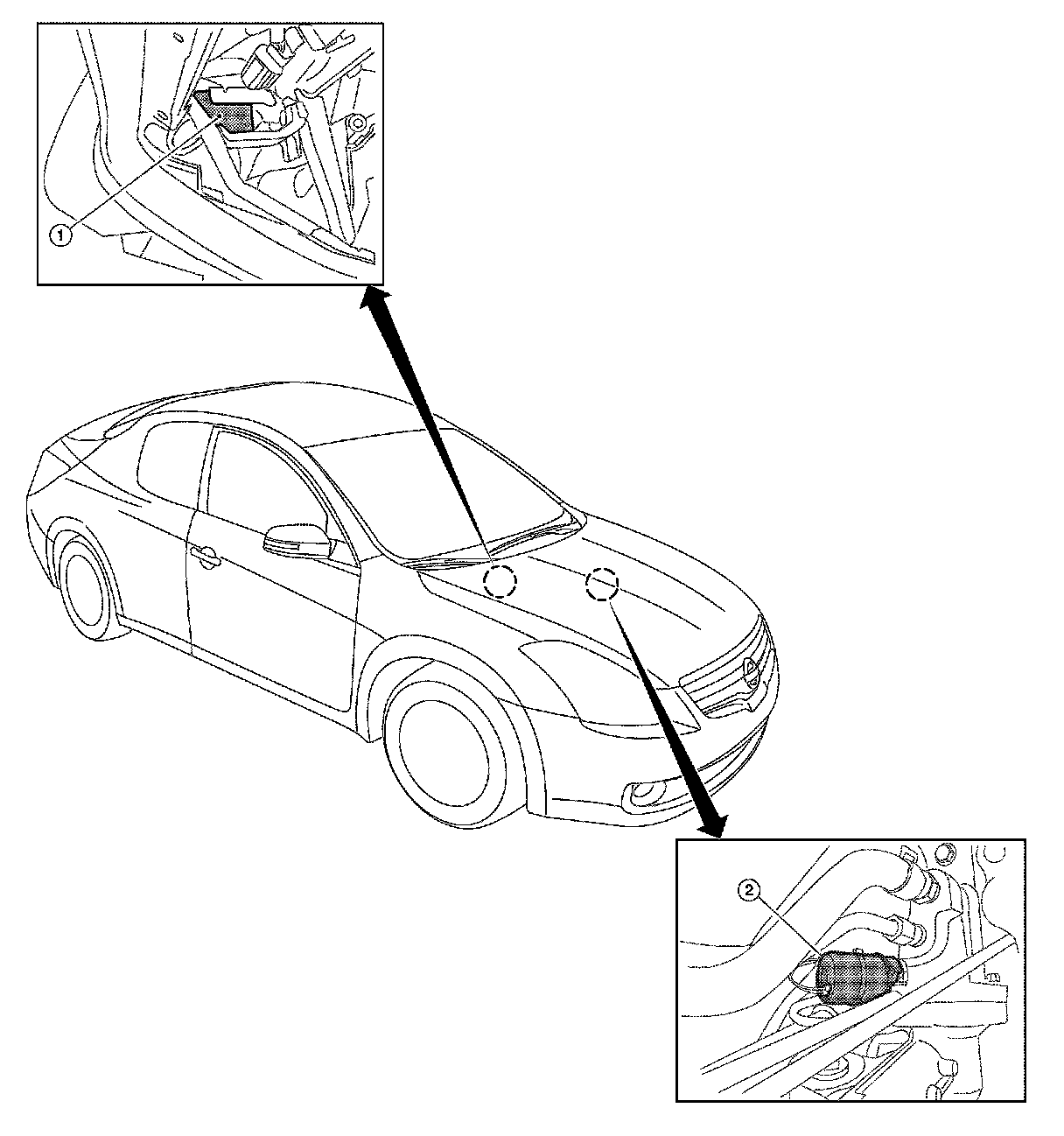 1

2