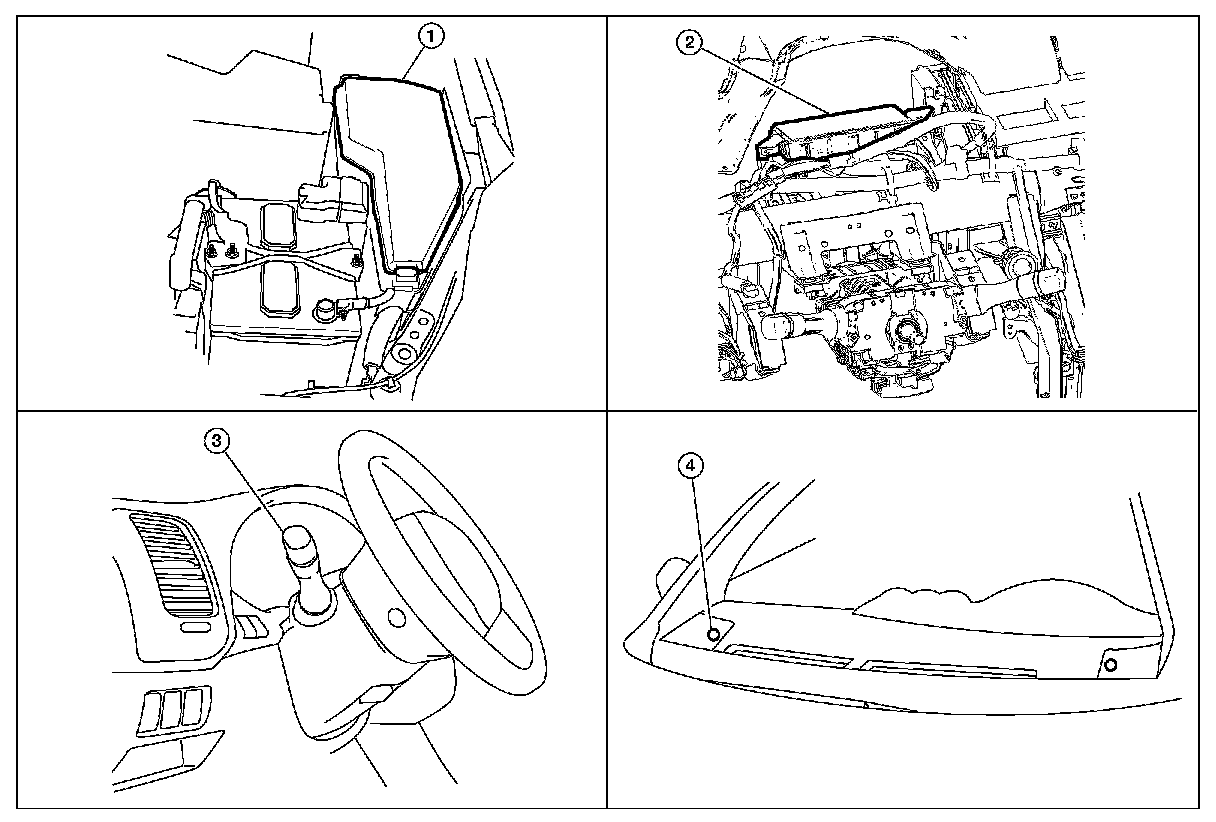 1
2
3
4