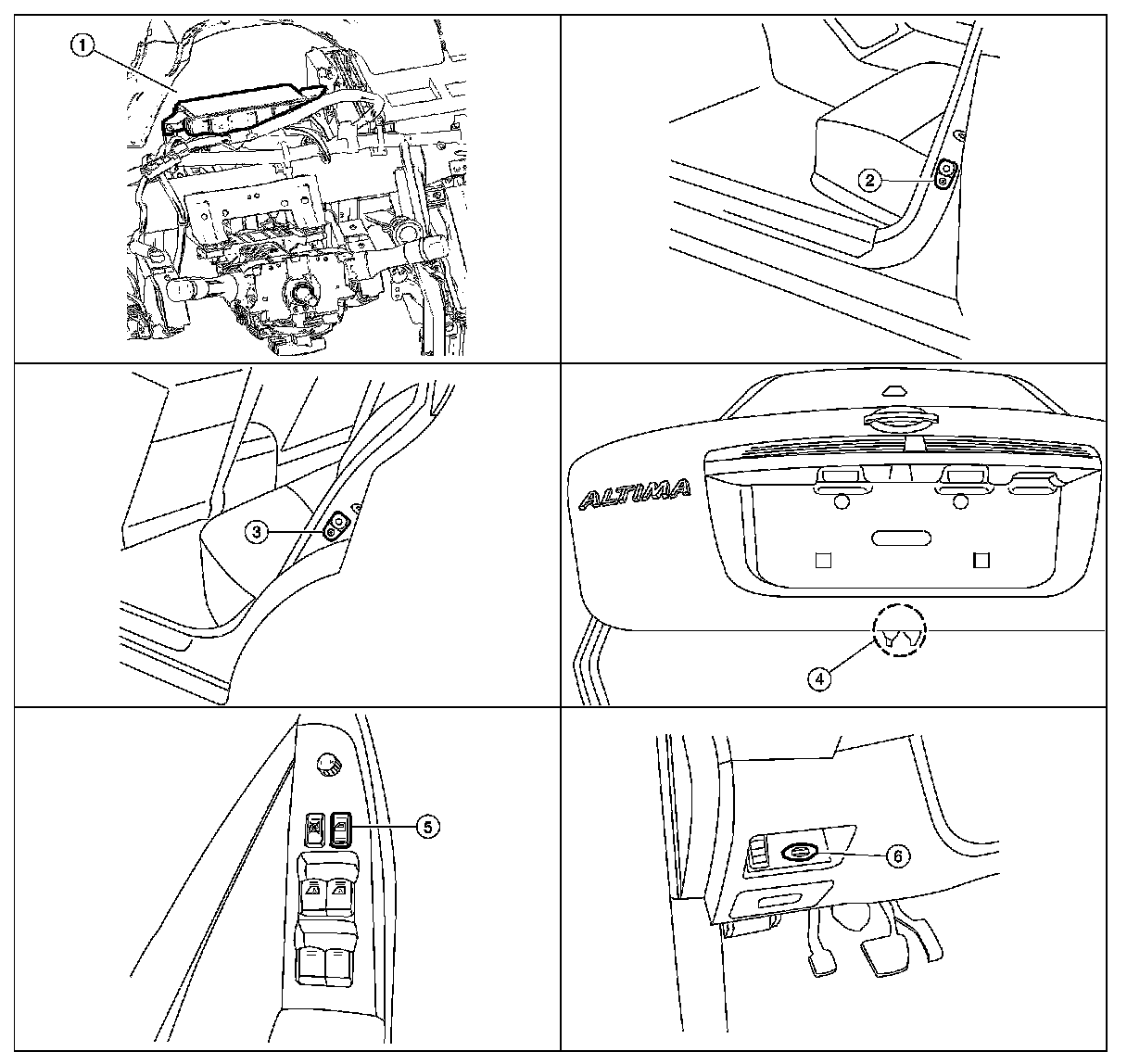 1

2

3

ALTIMA

4

5

6