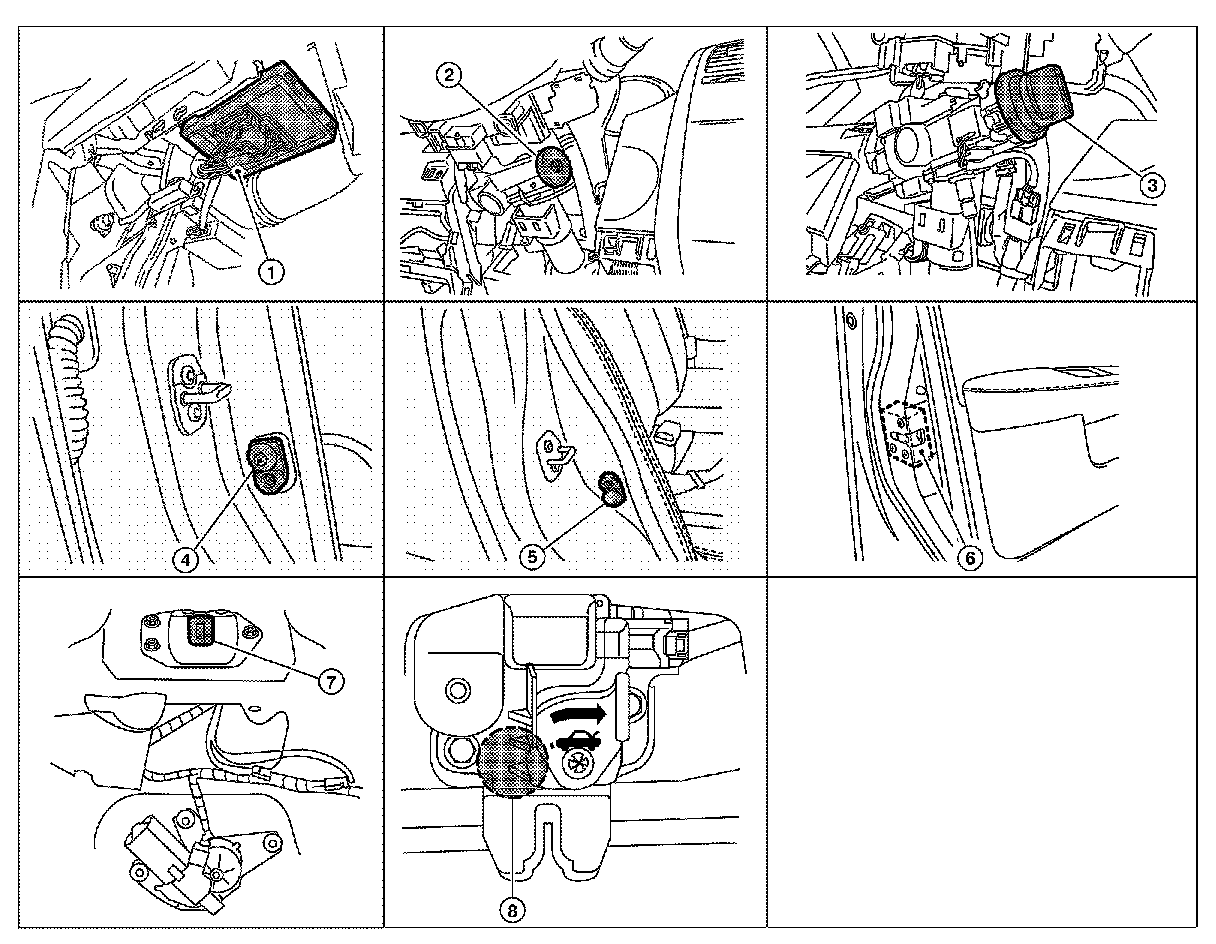 1
2
3
4
5
6
7
8