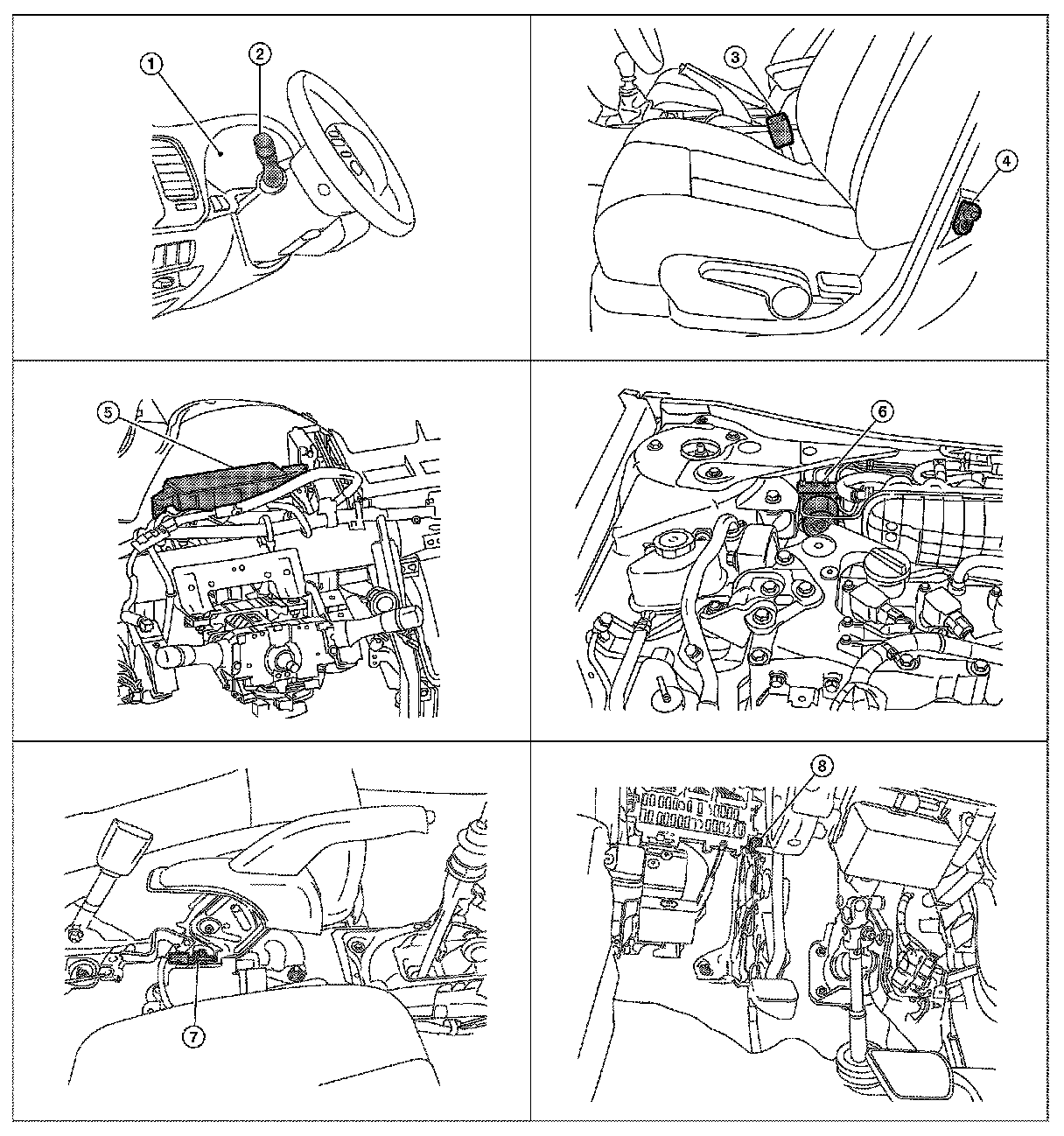 1
2
3
4
5
6
7
8