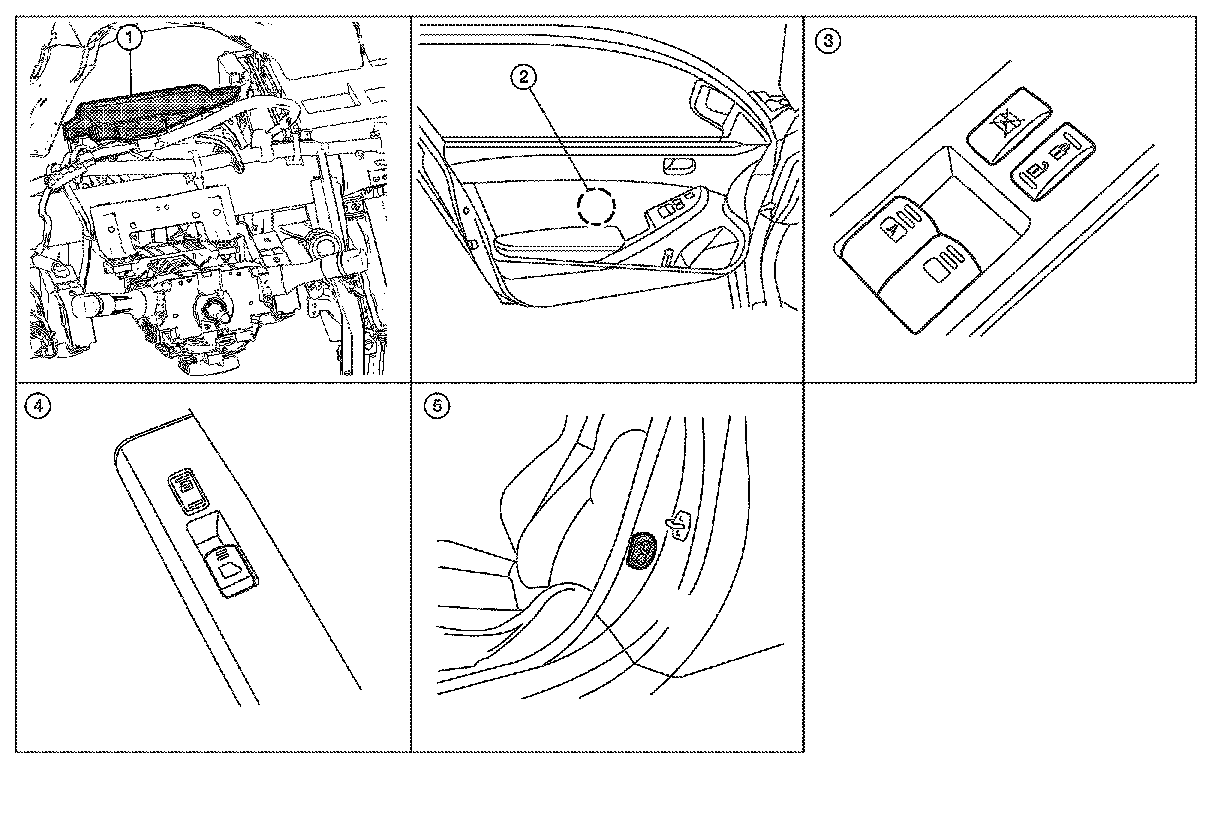 1
2
3
4
5