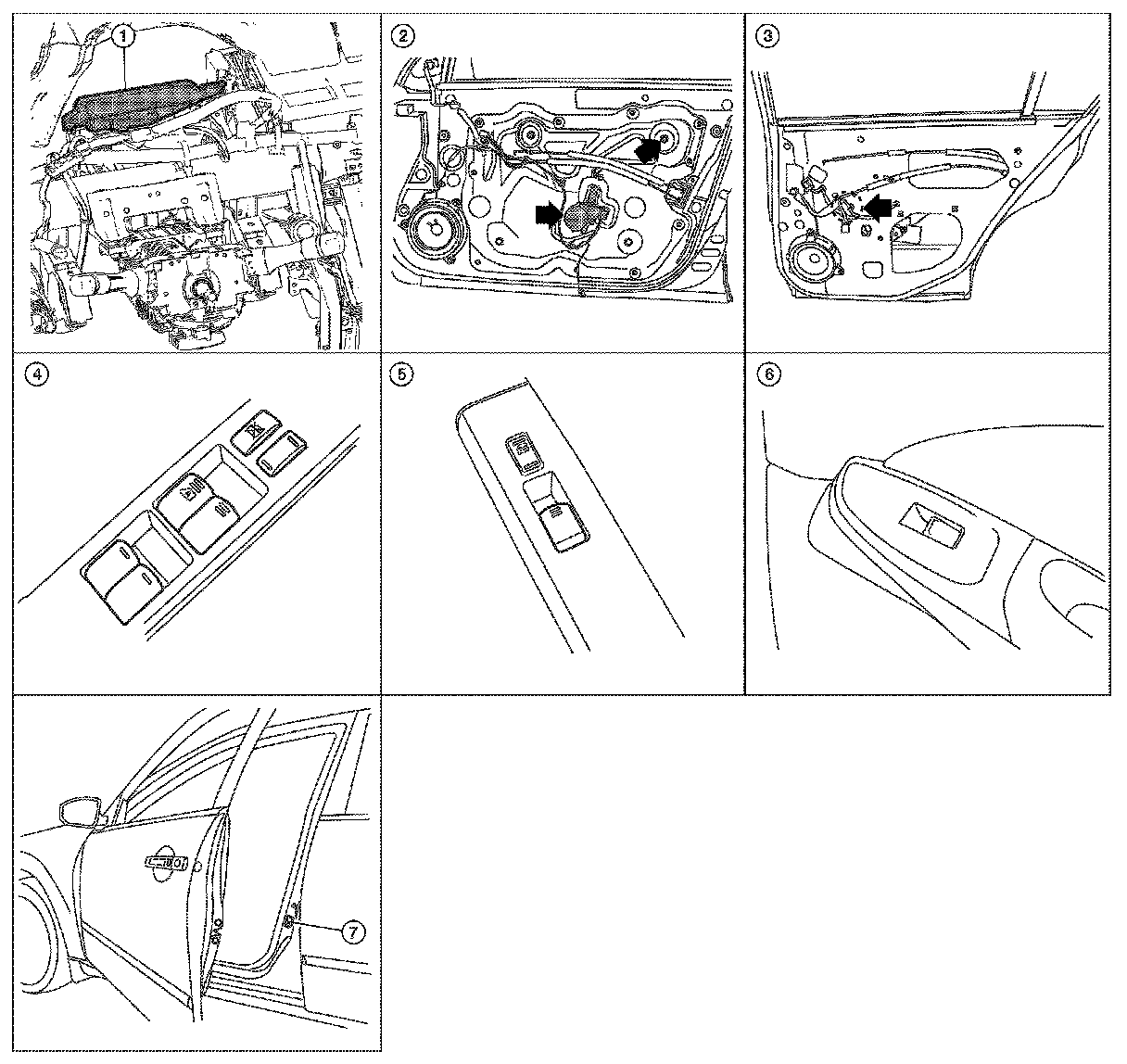 1
2
3
4
5
6
7