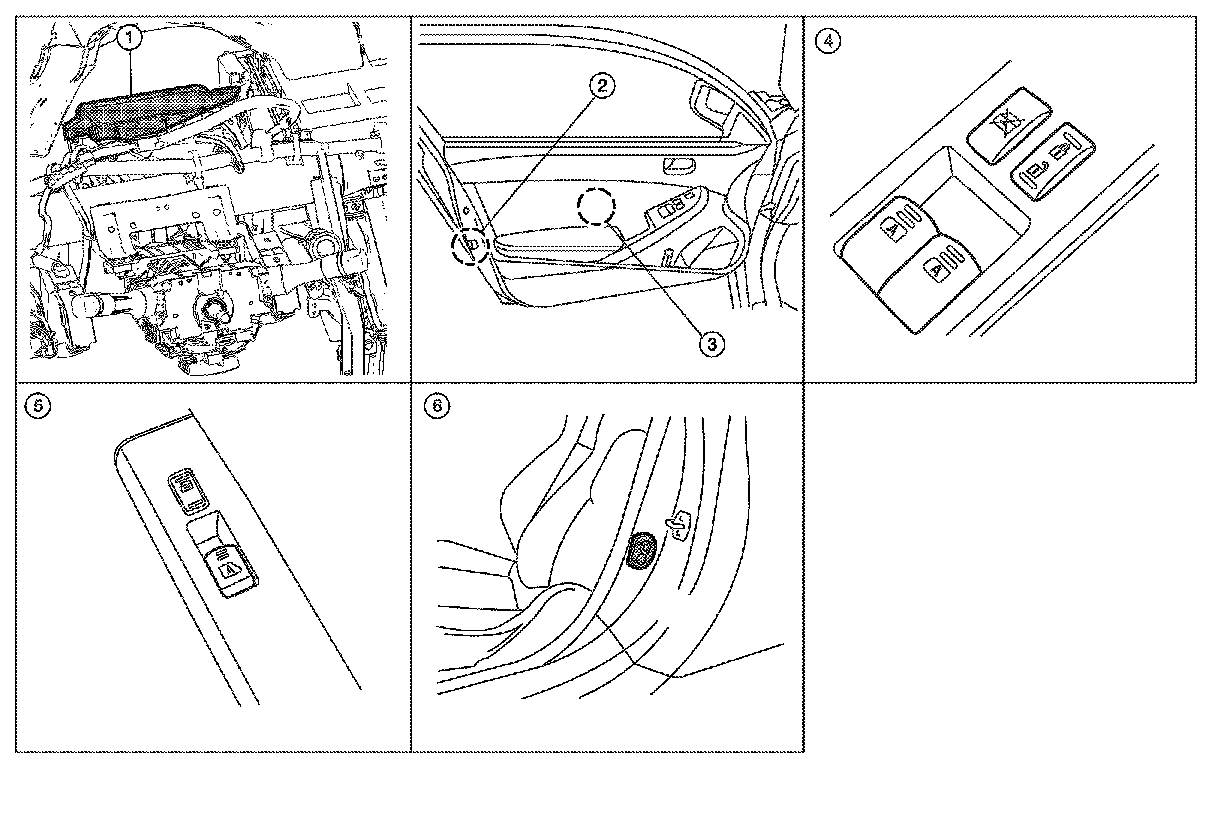 1

2

3

4

5

6