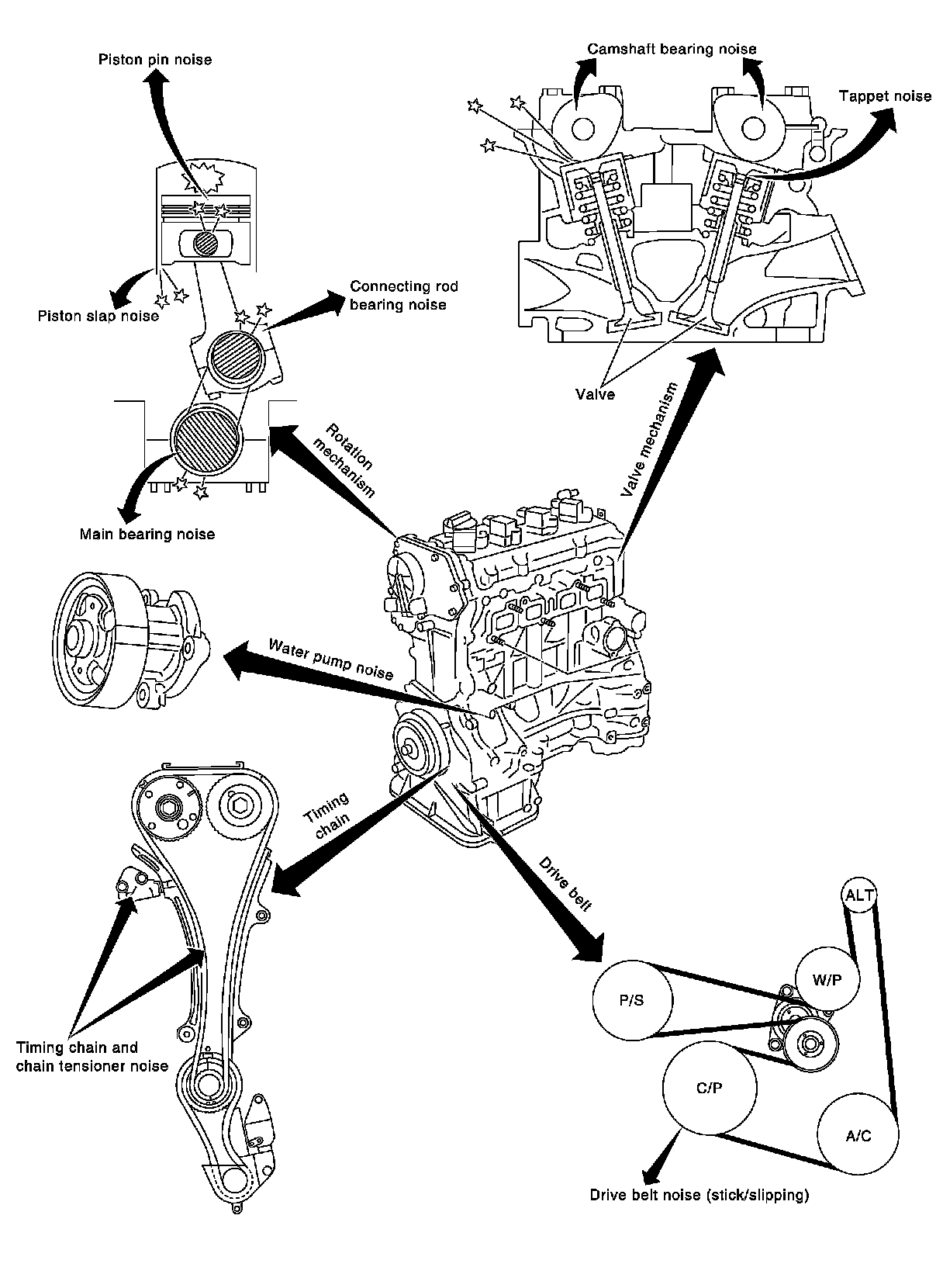 Piston pin noise

Camshaft bearing noise

Tappet noise

Connecting rod bearing noise

Piston slap noise

Valve

Rotation mechanism

Valve mechanism

Main bearing noise

Water pump noise

Timing chain

Drive belt

ALT

W/P

P/S

C/P

A/C

Timing chain and chain tensioner noise

Drive belt noise (stick/slipping)