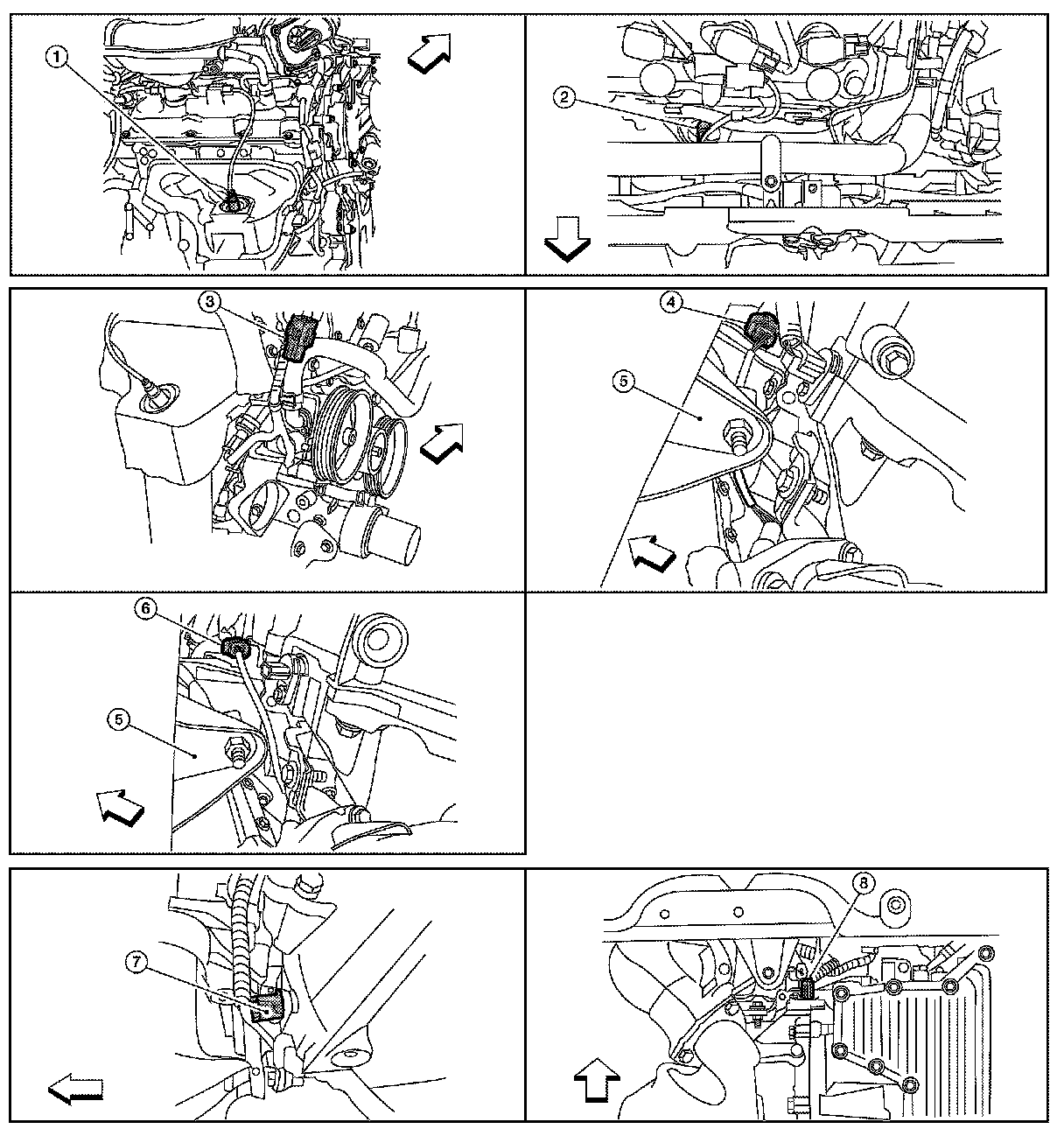 1

2

3

4

5

6

5

7

8