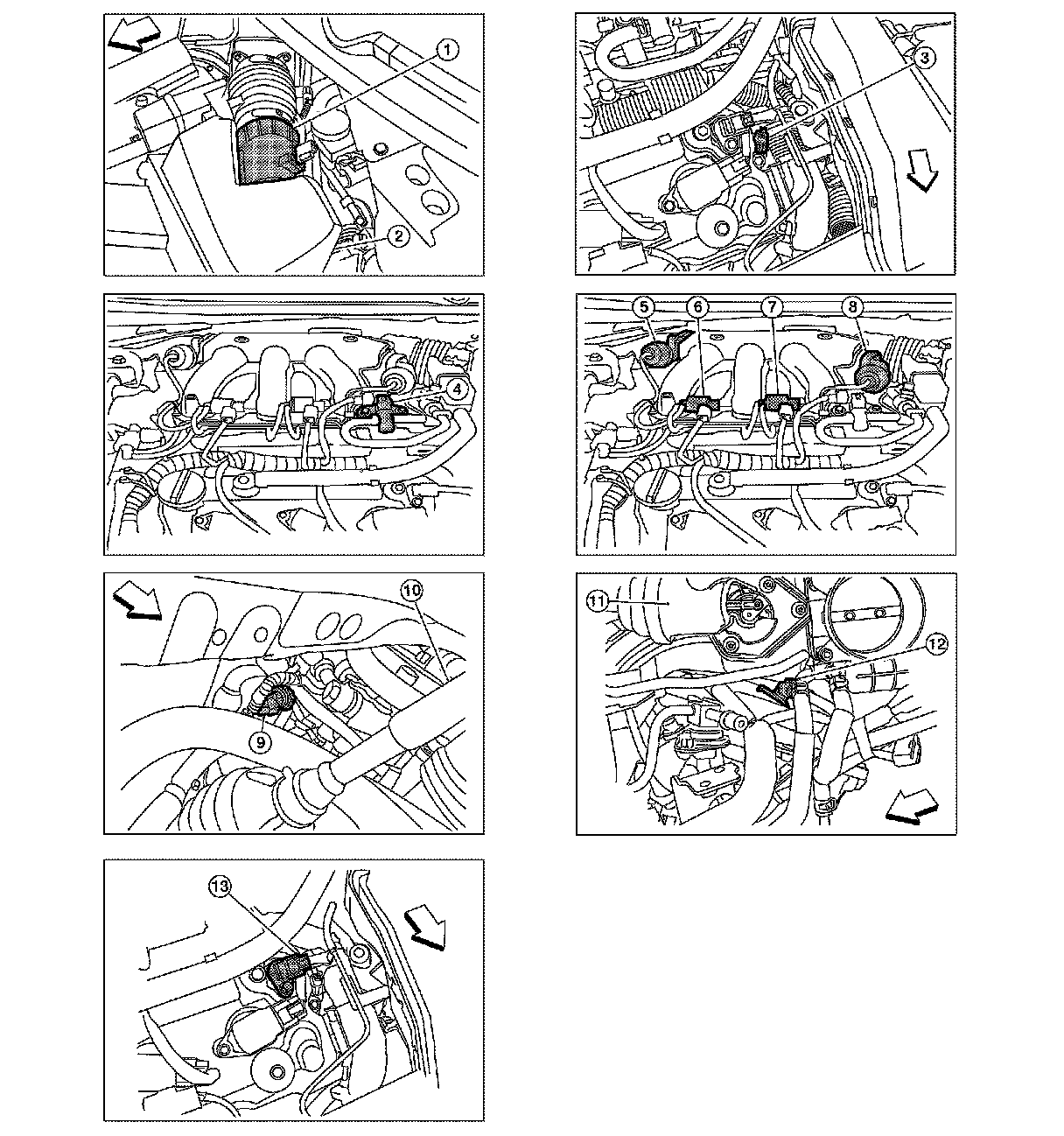 1
2
3
4
5
6
7
8
10
9
11
12
13