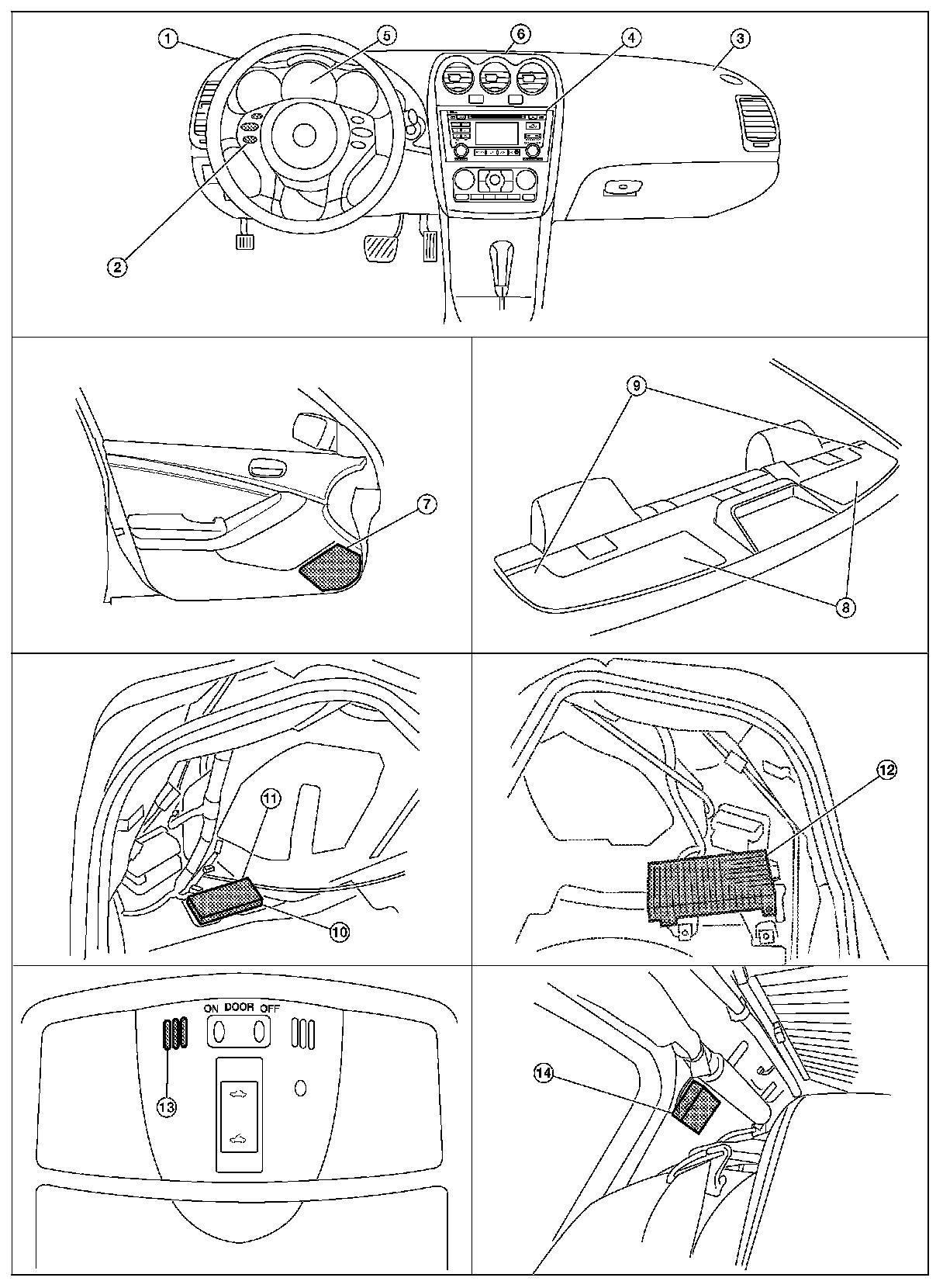 1
5
6
4
3
2

7

9
8

11
10

12

ON DOOR OFF
13

14