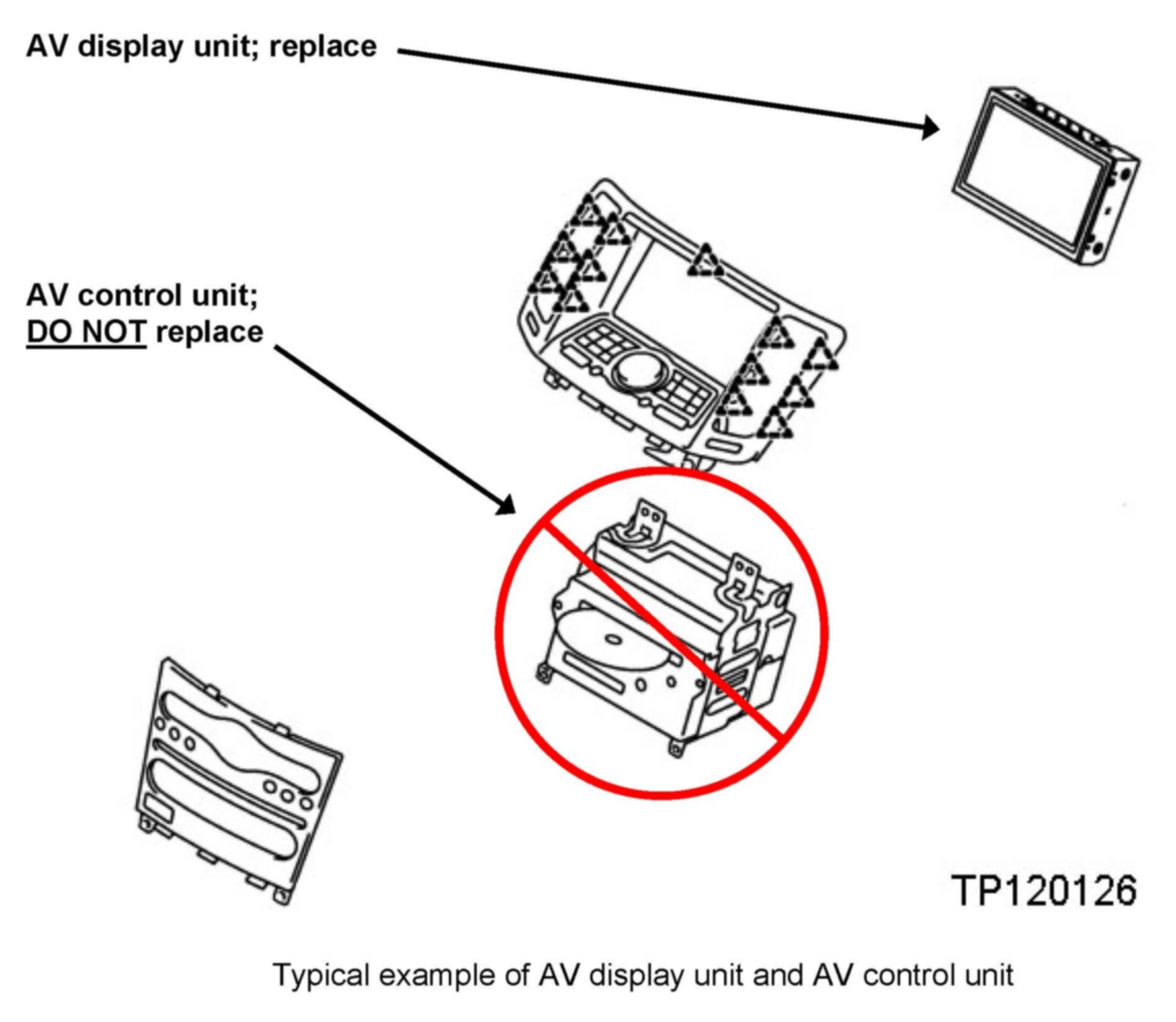 AV display unit; replace

AV control unit;
DO NOT replace

TP120126

Typical example of AV display unit and AV control unit