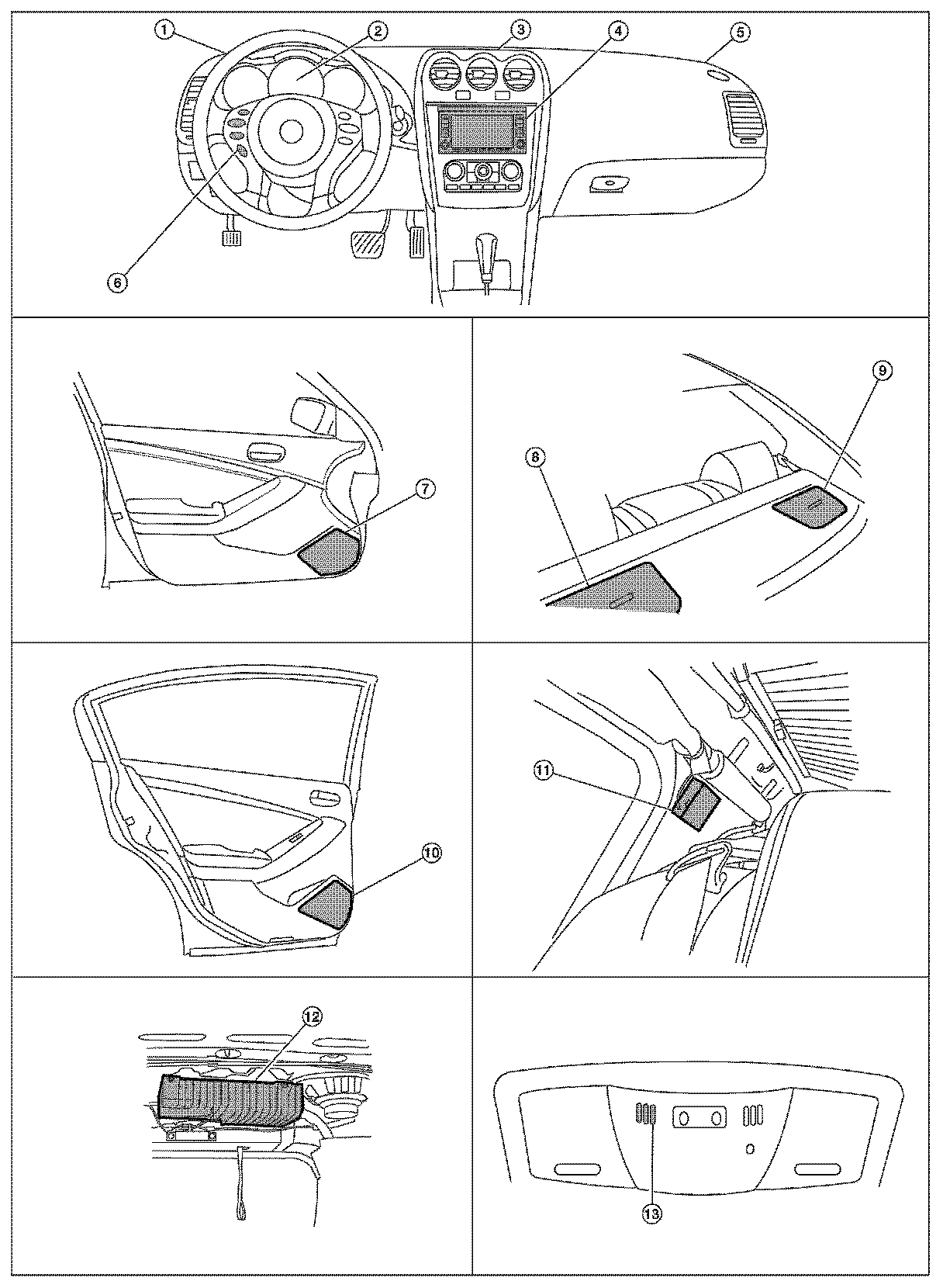 1
2
3
4
5
6
7
8
9
10
11
12
13