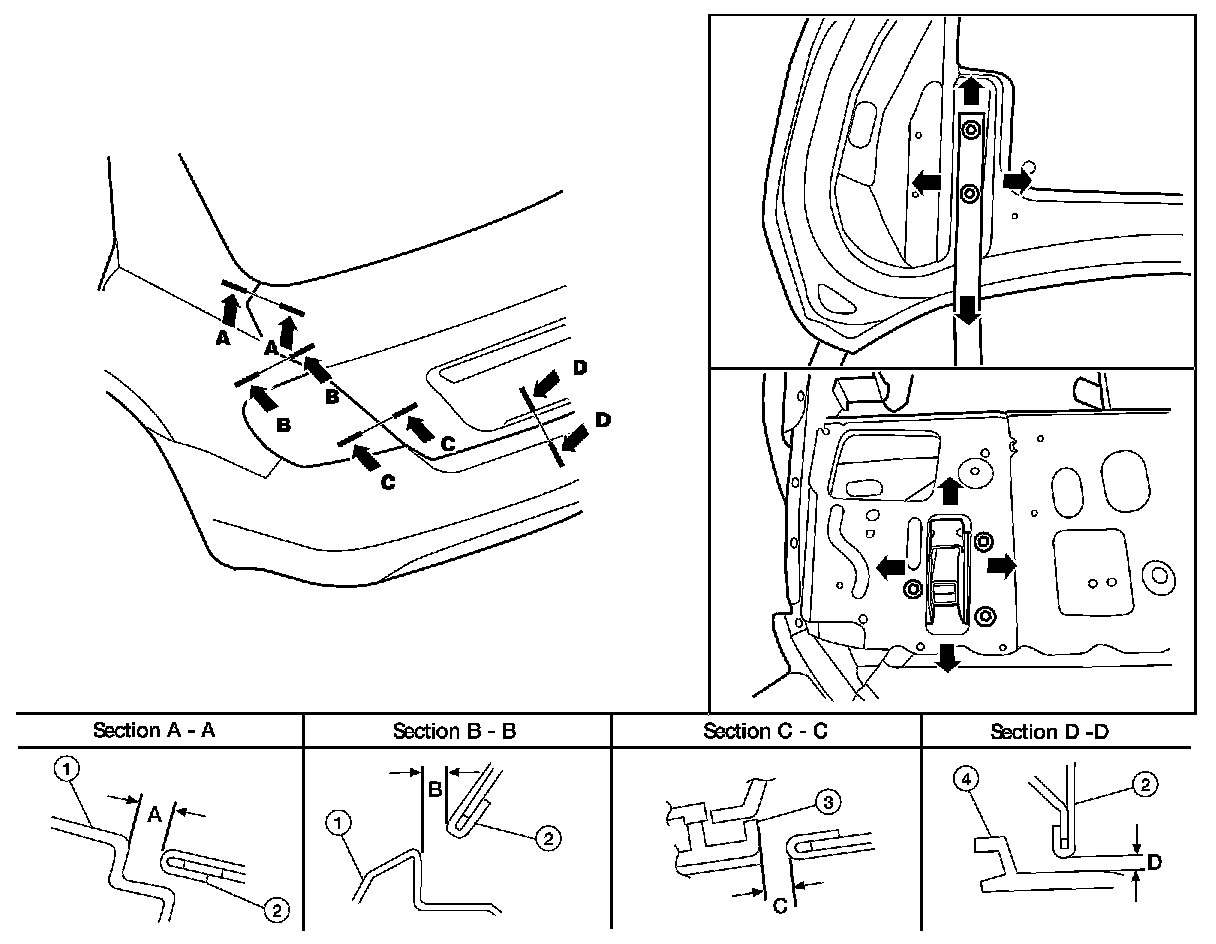 A
A
B
B
C
C
D
D

| Section A - A | Section B - B | Section C - C | Section D -D |
|---|---|---|---|
| 1 A 2 | B 1 2 | 3 C | 4 2 D |