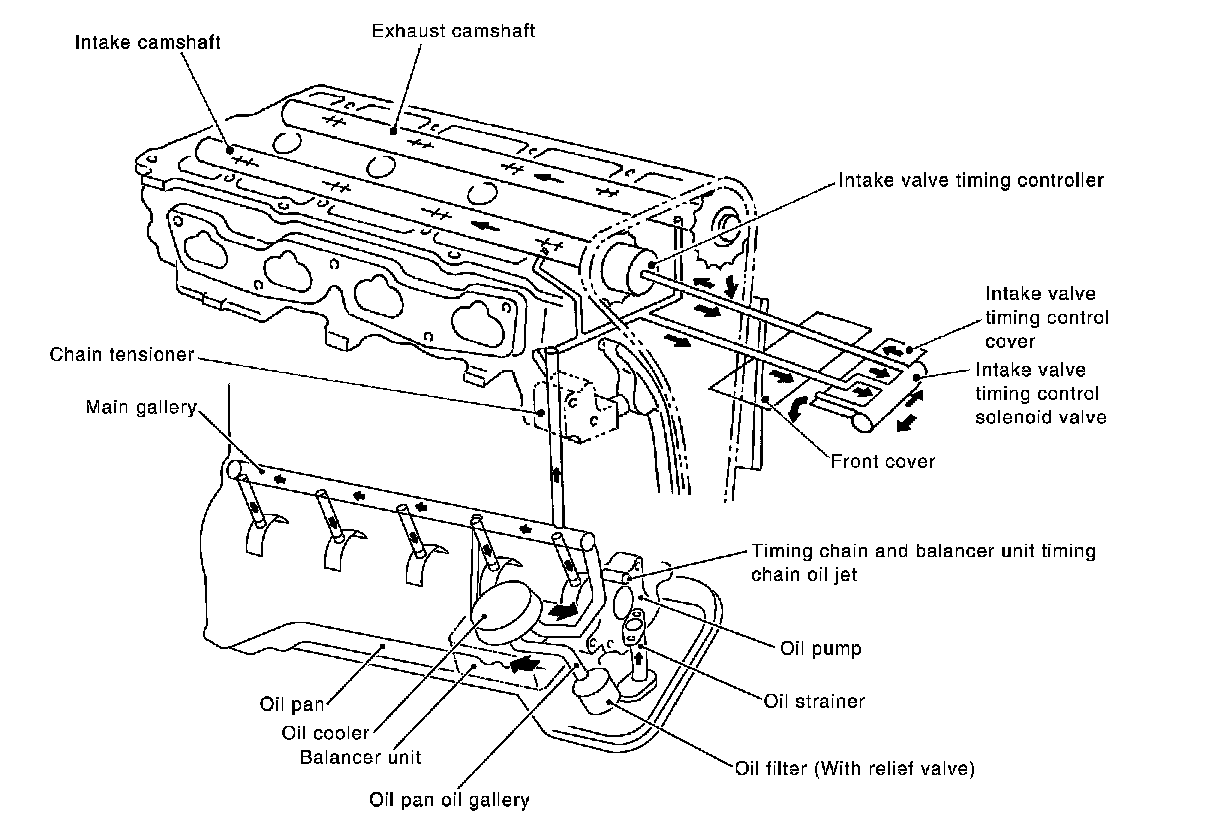 Intake camshaft
Exhaust camshaft
Intake valve timing controller
Intake valve timing control cover
Intake valve timing control solenoid valve
Chain tensioner
Main gallery
Front cover
Timing chain and balancer unit timing chain oil jet
Oil pump
Oil strainer
Oil pan
Oil cooler
Balancer unit
Oil filter (With relief valve)
Oil pan oil gallery