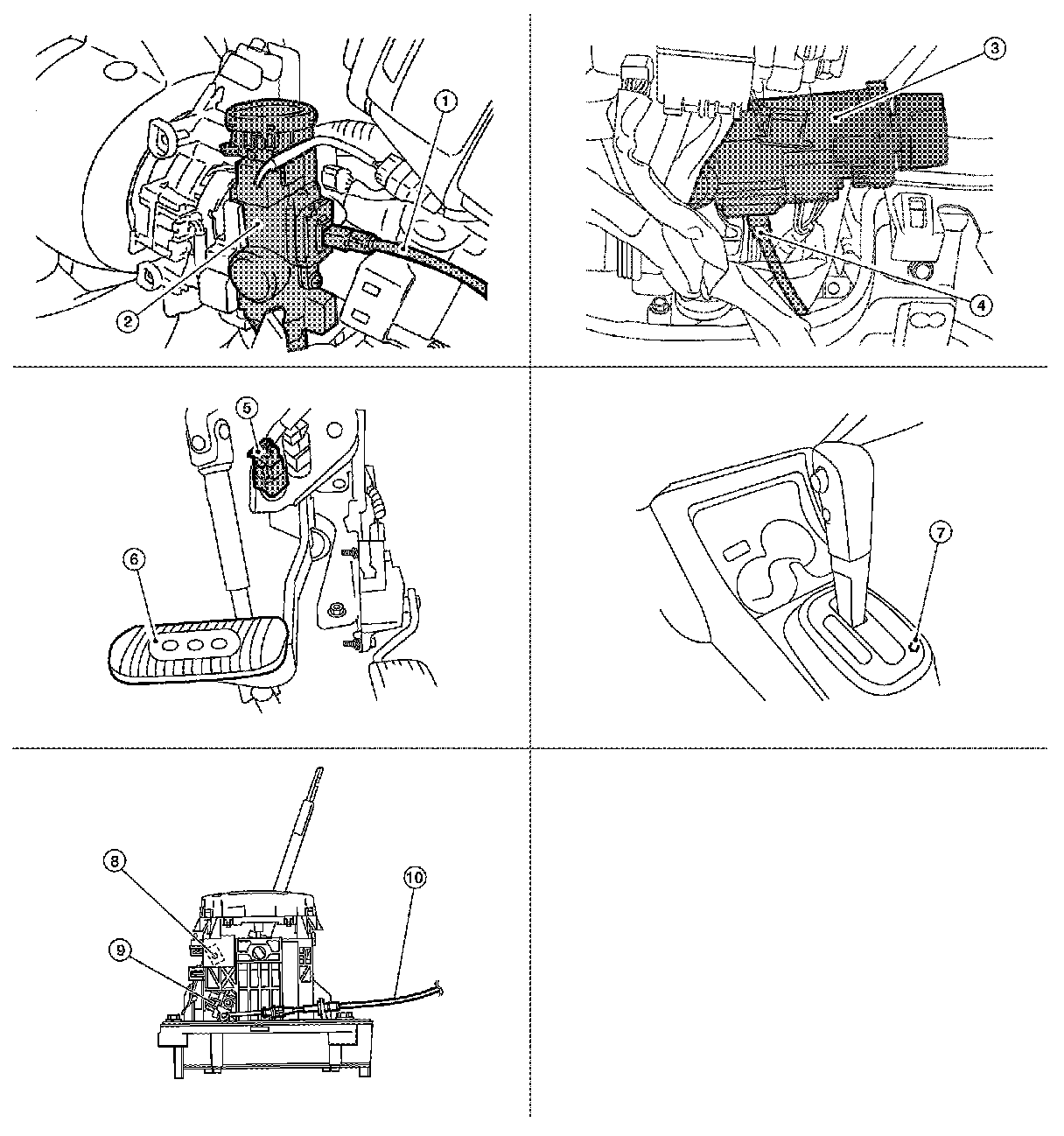 1
2
3
4
5
6
7
8
9
10