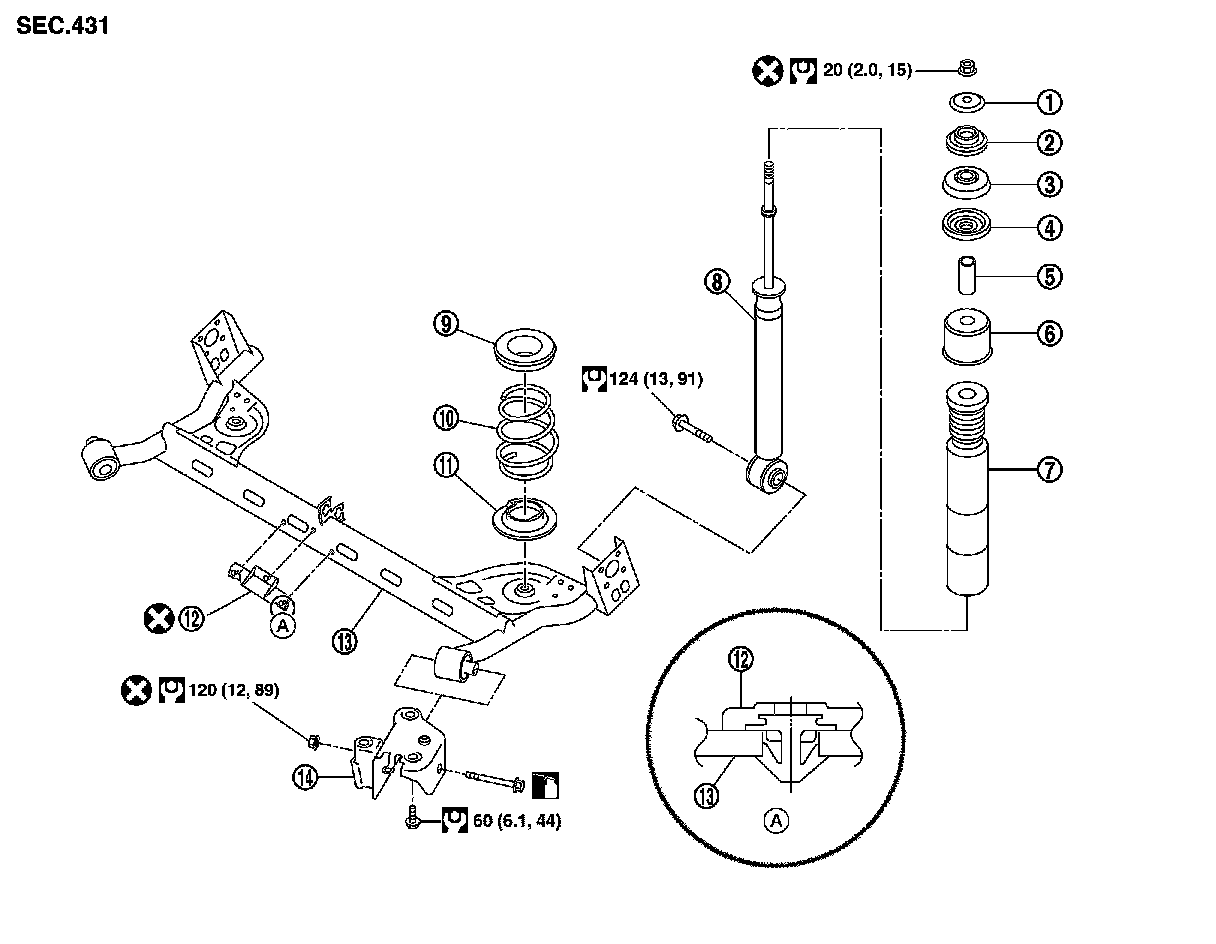 SEC.431

20 (2.0, 15)

①
②
③
④
⑤
⑥
⑦
⑧
⑨
⑩
⑪

124 (13, 91)

⑫
Ⓐ
⑬

120 (12, 89)

⑭

60 (6.1, 44)

⑫
⑬
Ⓐ