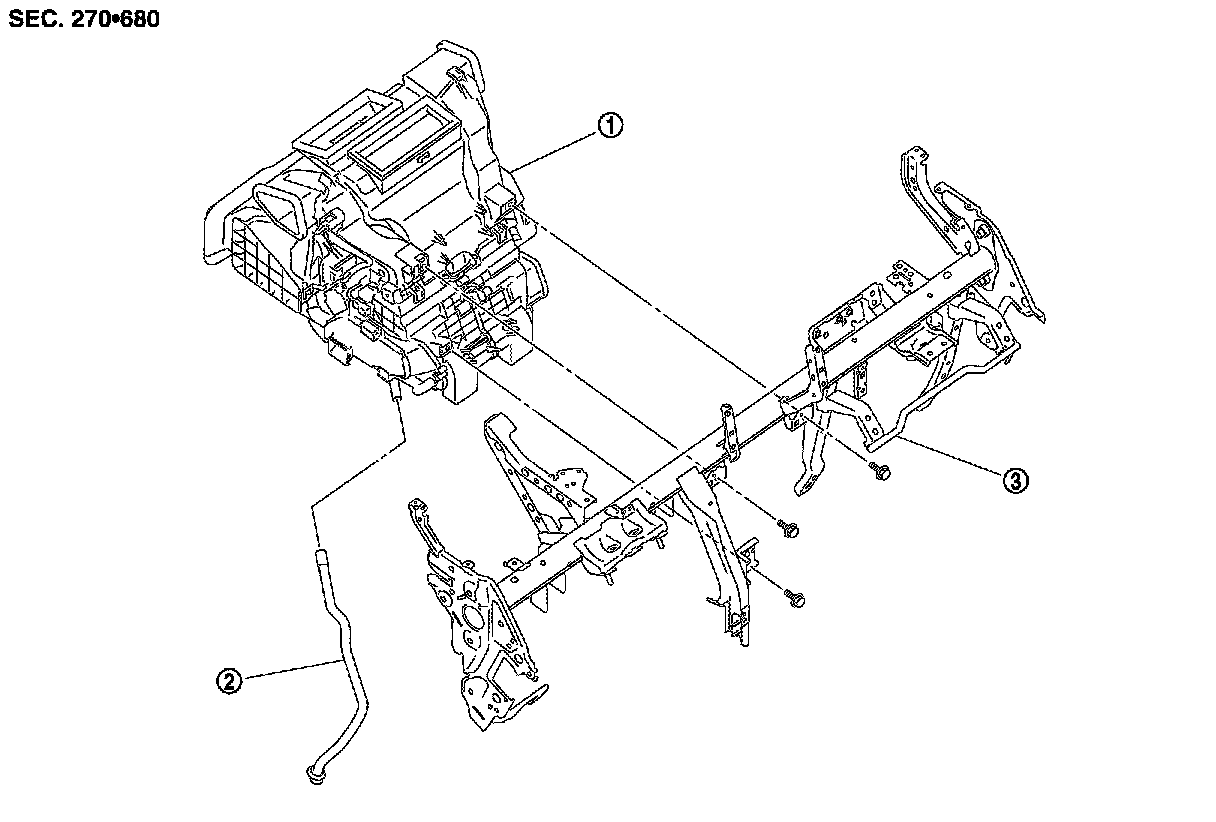 SEC. 270•680

1

2

3