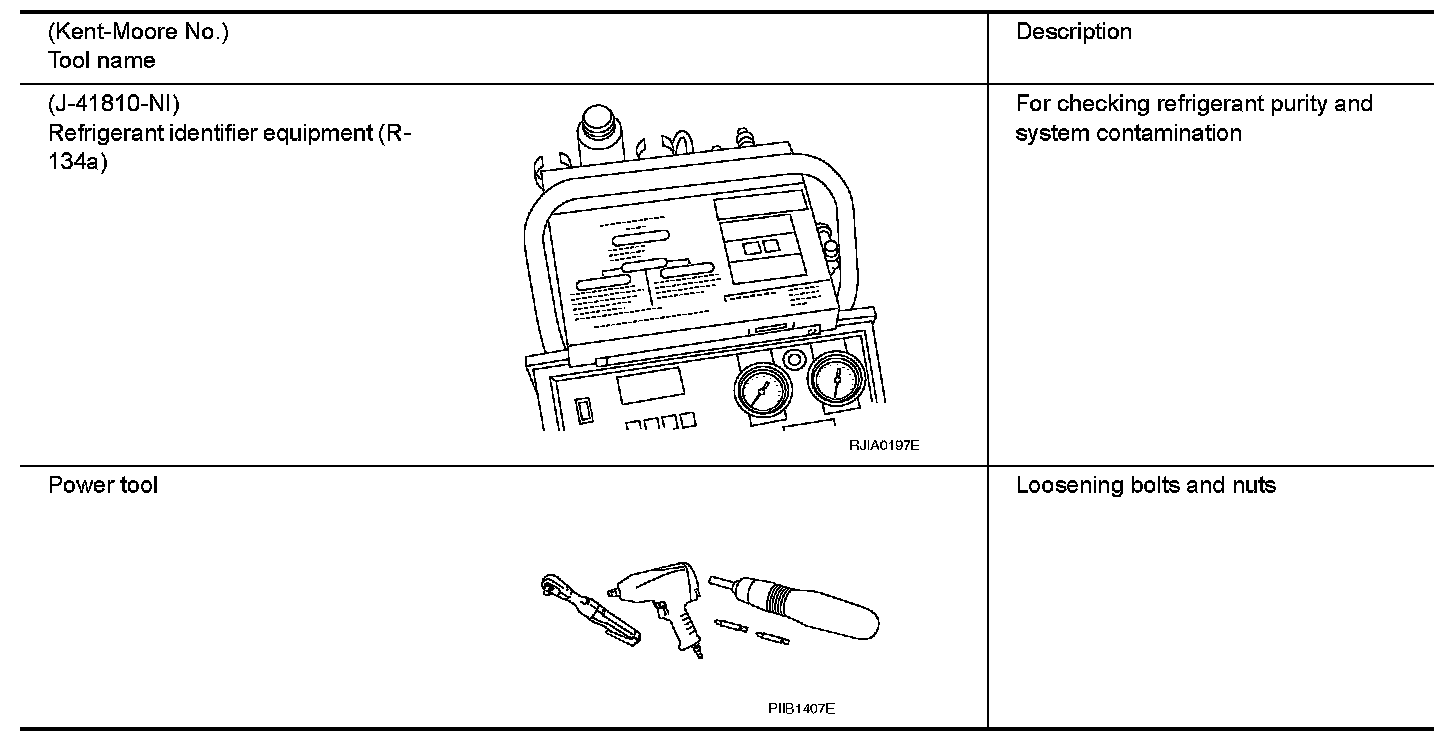 | (Kent-Moore No.) Tool name | Description |
|---|---|
| (J-41810-NI) Refrigerant identifier equipment (R-134a) RJIA0197E | For checking refrigerant purity and system contamination |
| Power tool PIIB1407E | Loosening bolts and nuts |