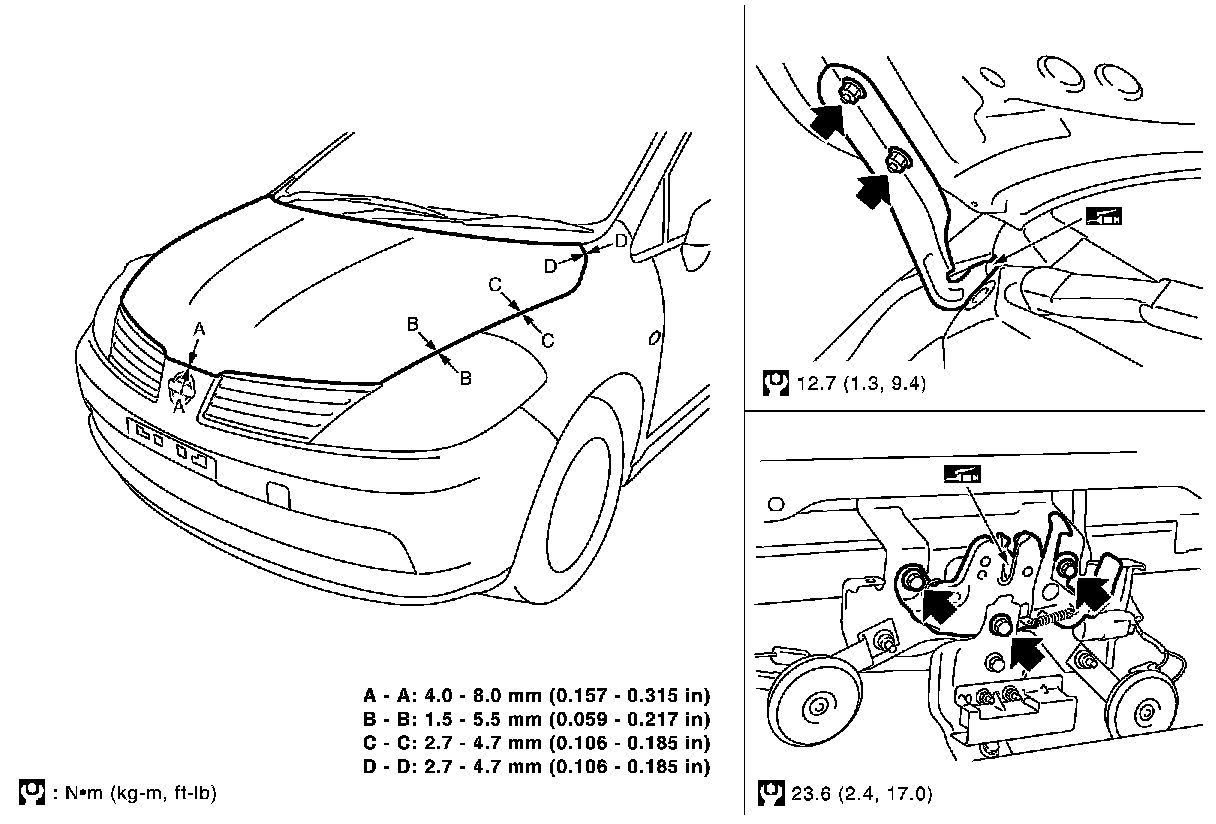 D
D
C
C
B
B
A
A

A - A: 4.0 - 8.0 mm (0.157 - 0.315 in)
B - B: 1.5 - 5.5 mm (0.059 - 0.217 in)
C - C: 2.7 - 4.7 mm (0.106 - 0.185 in)
D - D: 2.7 - 4.7 mm (0.106 - 0.185 in)

: N•m (kg-m, ft-lb)

12.7 (1.3, 9.4)

23.6 (2.4, 17.0)