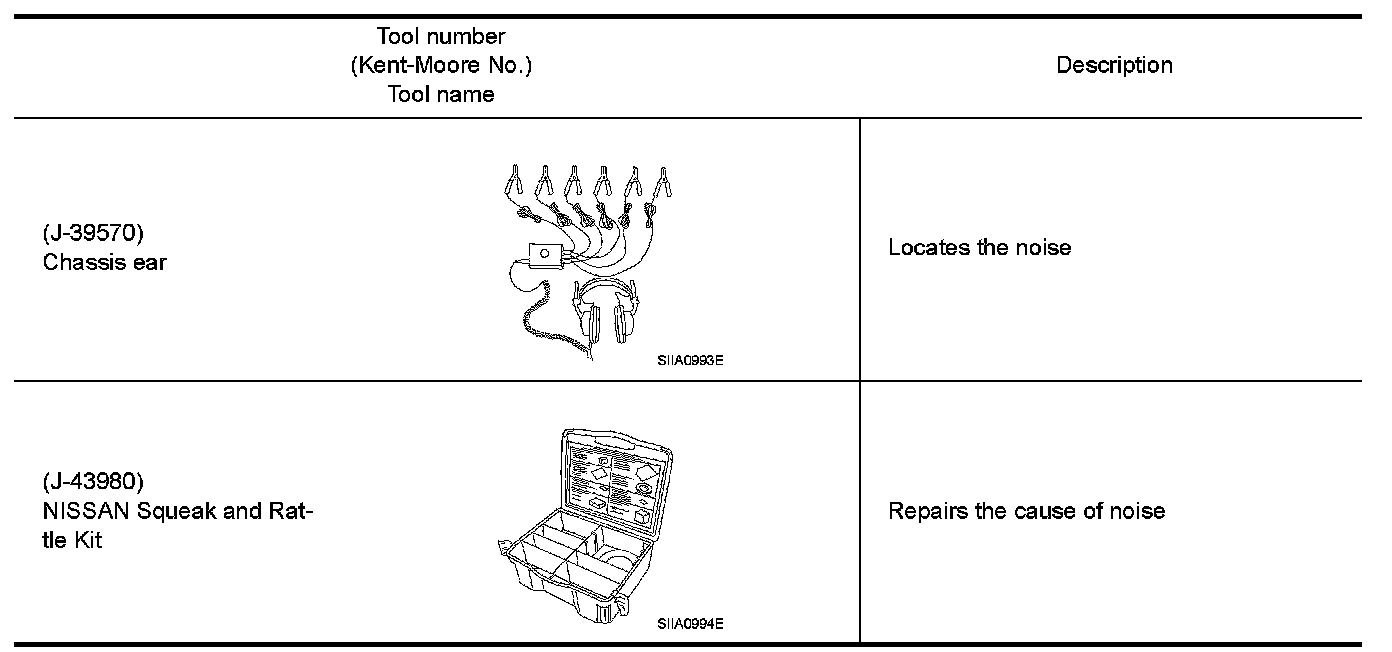 | Tool number (Kent-Moore No.) Tool name | Description |
|---|---|
| (J-39570) Chassis ear SIIA0993E | Locates the noise |
| (J-43980) NISSAN Squeak and Rattle Kit SIIA0994E | Repairs the cause of noise |