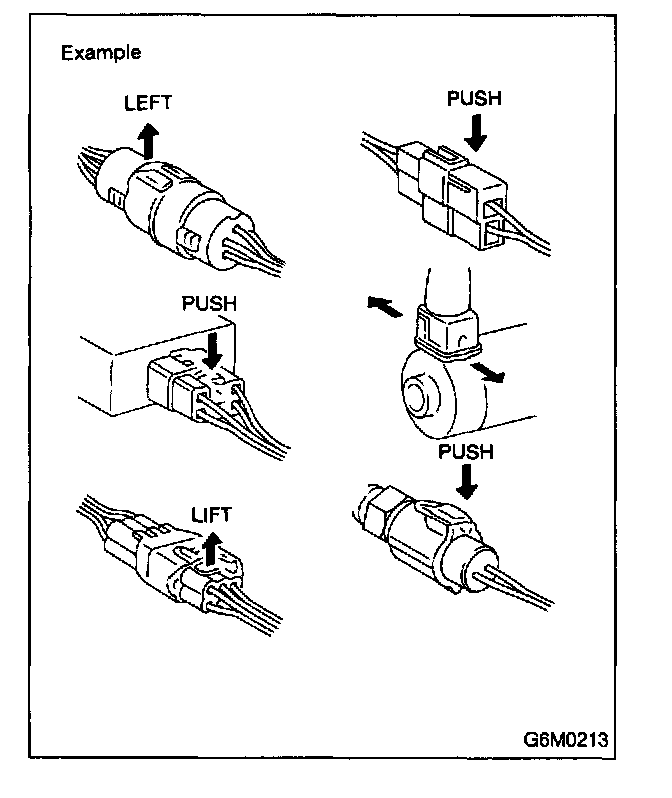 Example

LEFT

PUSH

PUSH

PUSH

LIFT

G6M0213