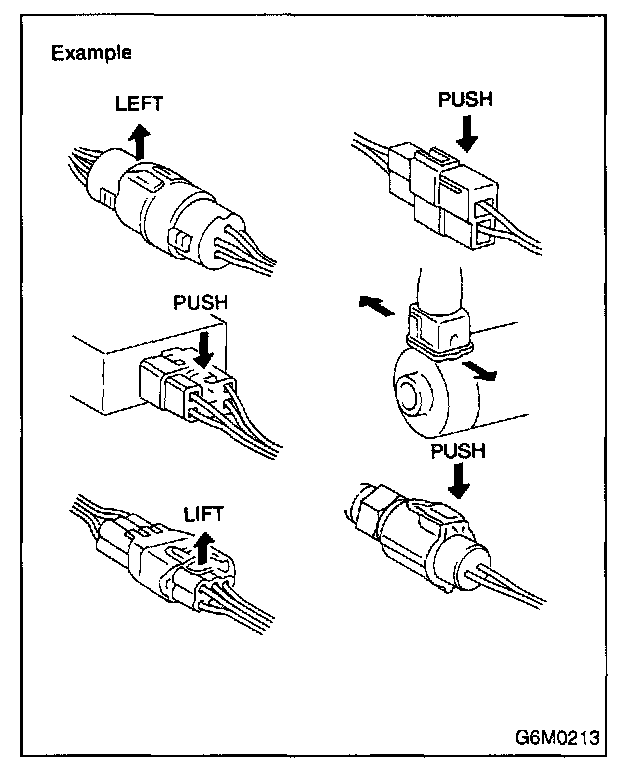 Example

LEFT

PUSH

PUSH

PUSH

LIFT

G6M0213