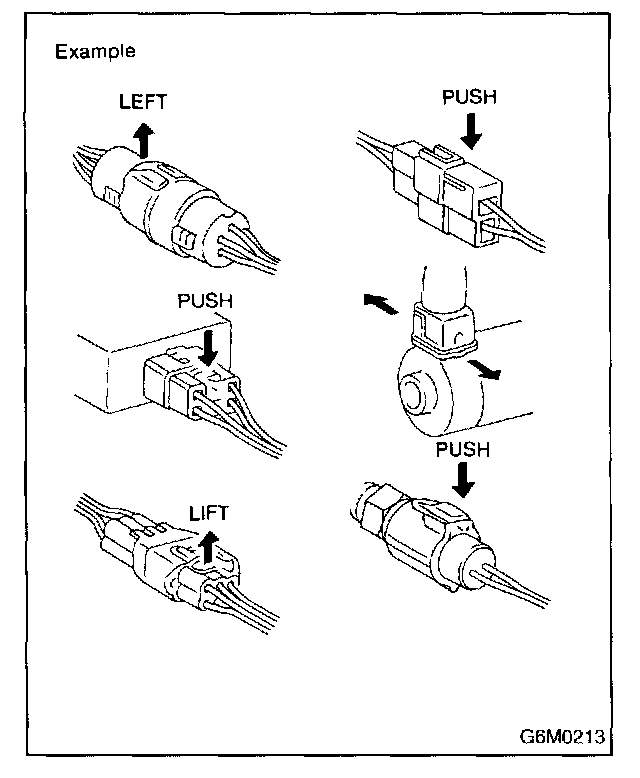 Example

LEFT

PUSH

PUSH

PUSH

LIFT

G6M0213