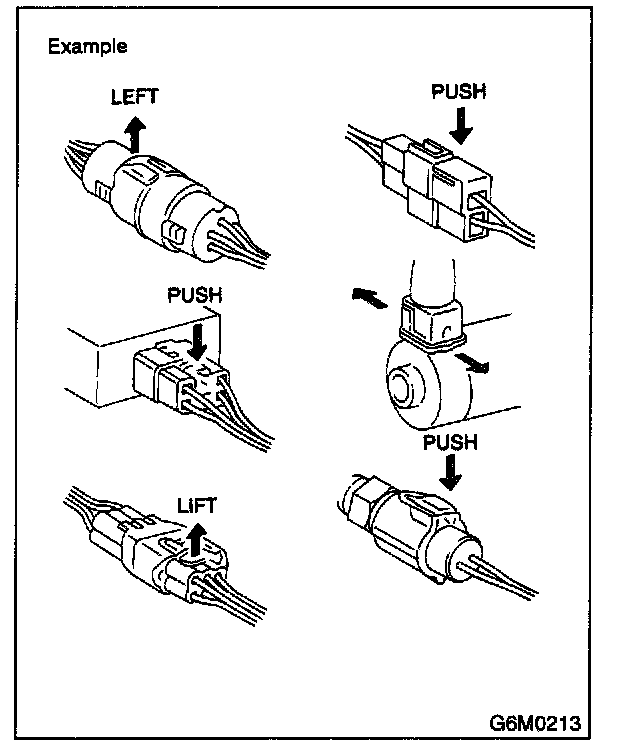 Example

LEFT

PUSH

PUSH

PUSH

LIFT

G6M0213