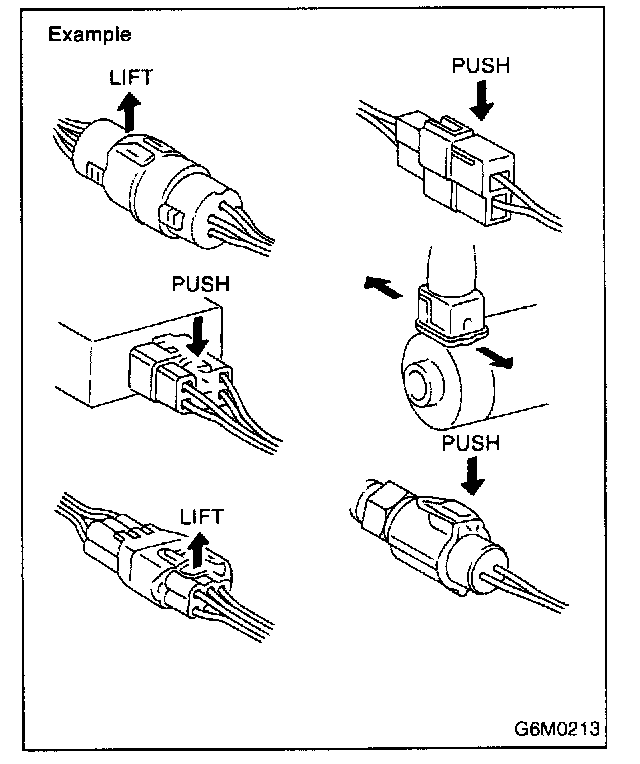 Example

LIFT

PUSH

PUSH

PUSH

LIFT

G6M0213