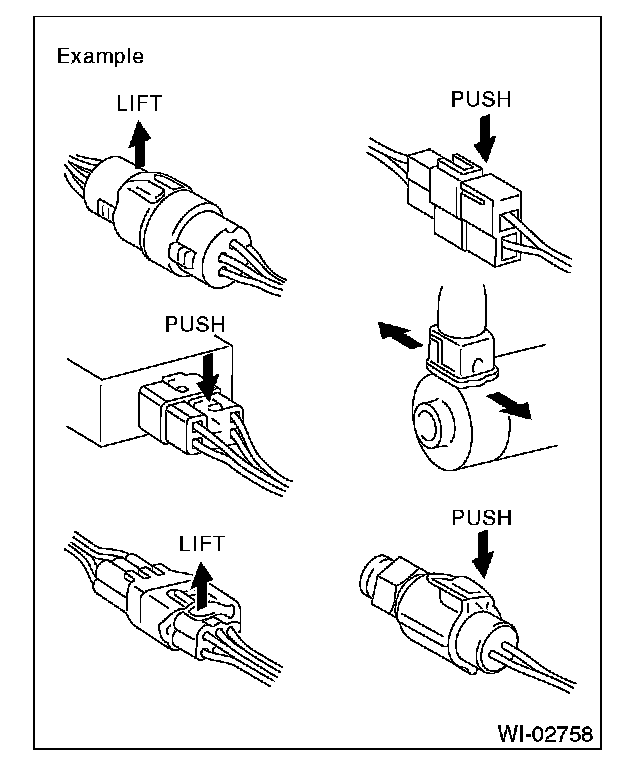 Example

LIFT

PUSH

PUSH

LIFT

PUSH

WI-02758