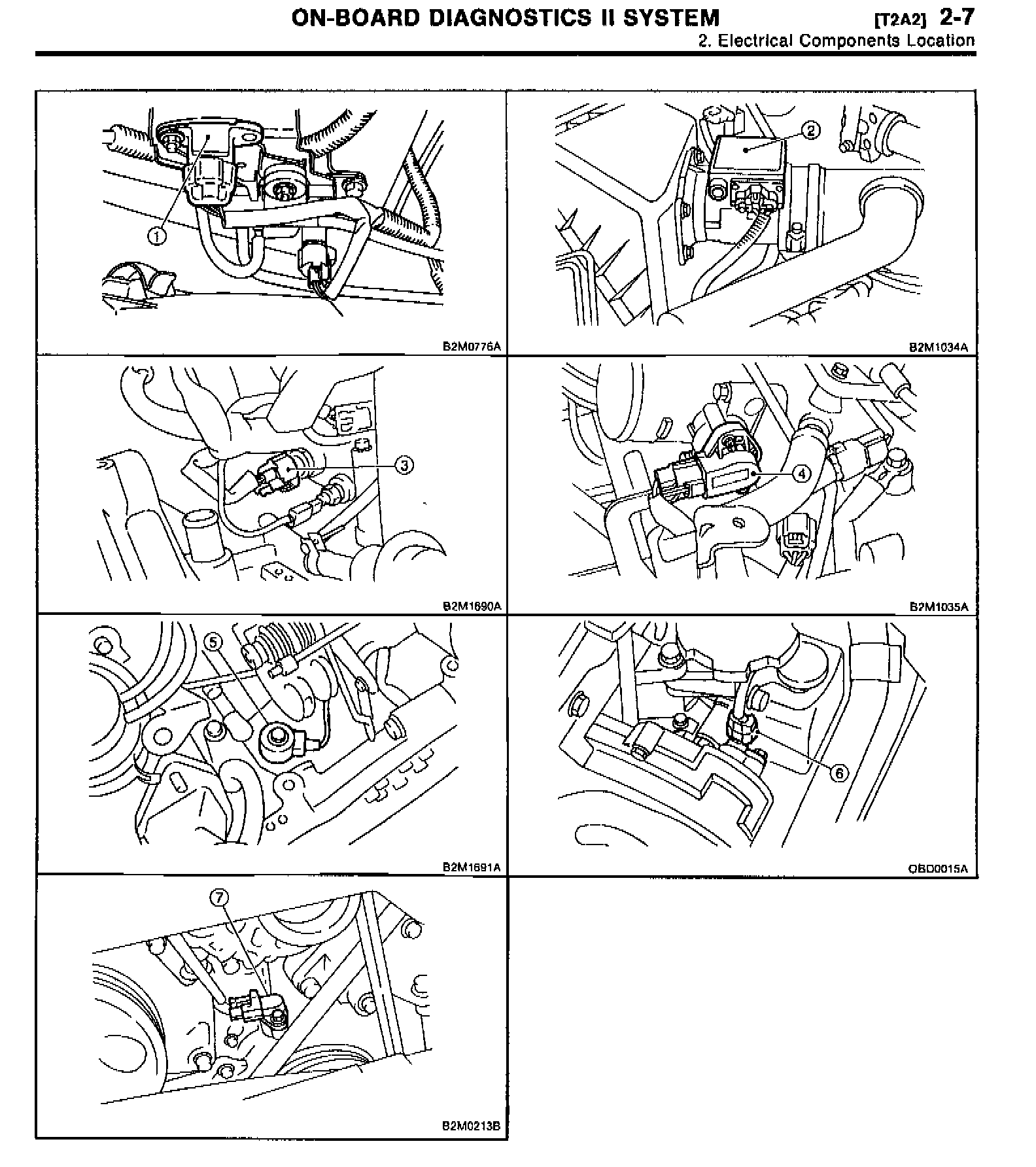 ON-BOARD DIAGNOSTICS II SYSTEM [T2A2] 2-7
2. Electrical Components Location

①
B2M0776A

②
B2M1034A

③
B2M1690A

④
B2M1035A

⑤
B2M1691A

⑥
OBD0015A

⑦
B2M0213B