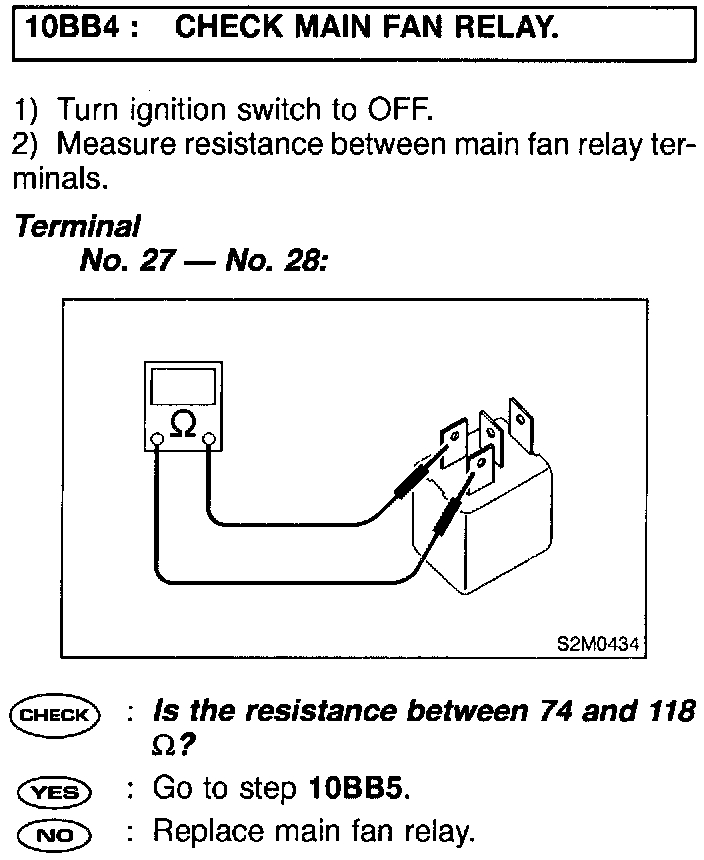 10BB4 : CHECK MAIN FAN RELAY.

1) Turn ignition switch to OFF.
2) Measure resistance between main fan relay terminals.

Terminal
No. 27 — No. 28:

Ω

S2M0434

CHECK : Is the resistance between 74 and 118 Ω?

YES : Go to step 10BB5.

NO : Replace main fan relay.