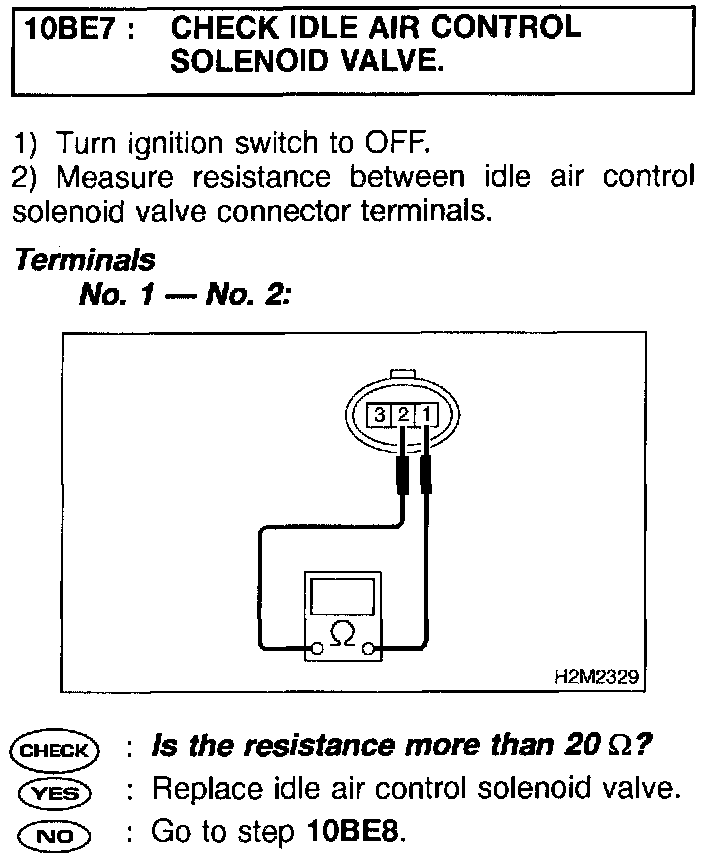 10BE7 : CHECK IDLE AIR CONTROL SOLENOID VALVE.

1) Turn ignition switch to OFF.
2) Measure resistance between idle air control solenoid valve connector terminals.

Terminals
No. 1 — No. 2:

3 2 1

$\Omega$

H2M2329

CHECK : Is the resistance more than 20 $\Omega$?
YES : Replace idle air control solenoid valve.
NO : Go to step 10BE8.